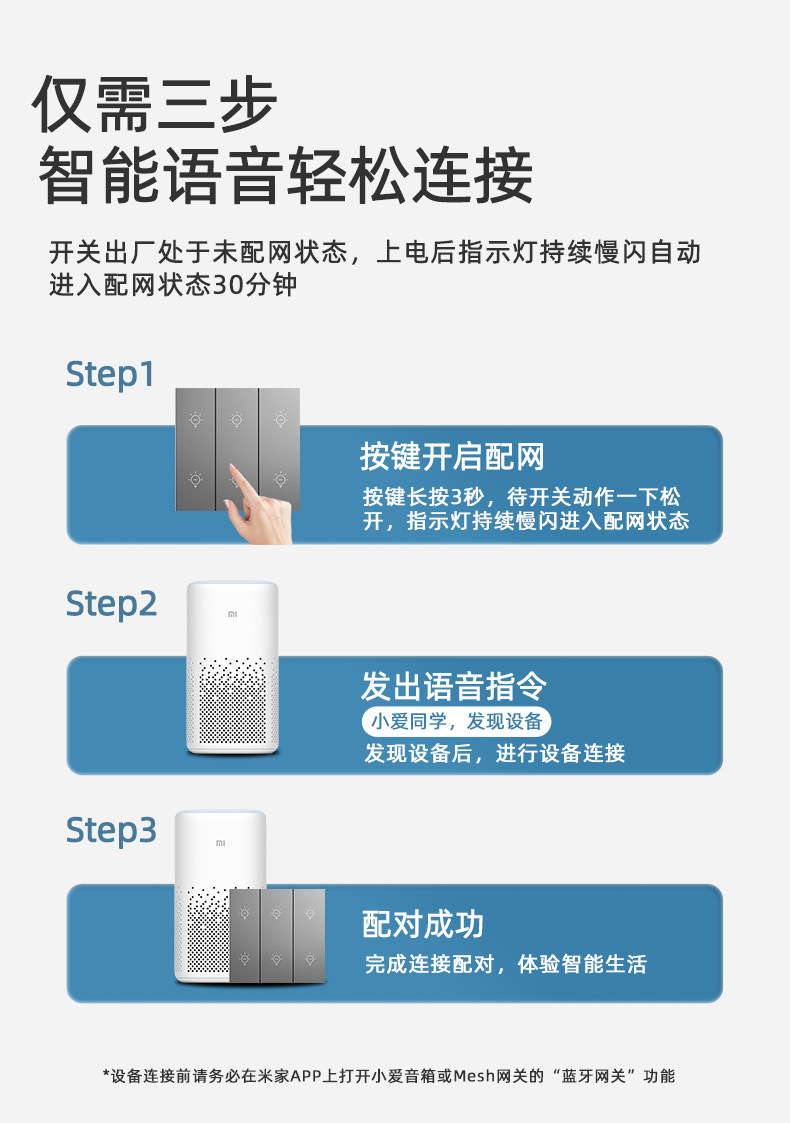 仅需三步
智能语音轻松连接

开关出厂处于未配网状态，上电后指示灯持续慢闪自动进入配网状态30分钟

Step1

按键开启配网

按键长按3秒，待开关动作一下松开，指示灯持续慢闪进入配网状态

Step2

MI

发出语音指令

小爱同学，发现设备

发现设备后，进行设备连接

Step3

MI

配对成功

完成连接配对，体验智能生活

*设备连接前请务必在米家APP上打开小爱音箱或Mesh网关的“蓝牙网关”功能