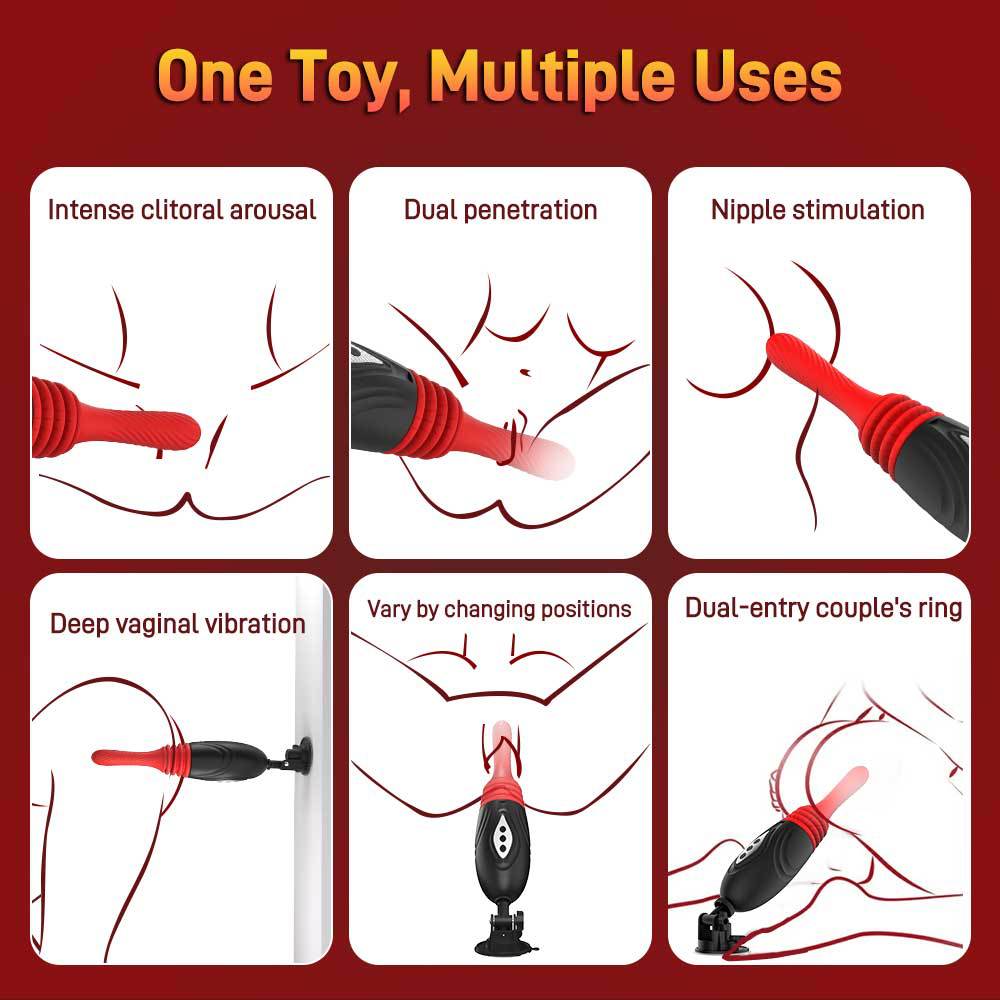 One Toy, Multiple Uses

Intense clitoral arousal

Dual penetration

Nipple stimulation

Deep vaginal vibration

Vary by changing positions

Dual-entry couple's ring