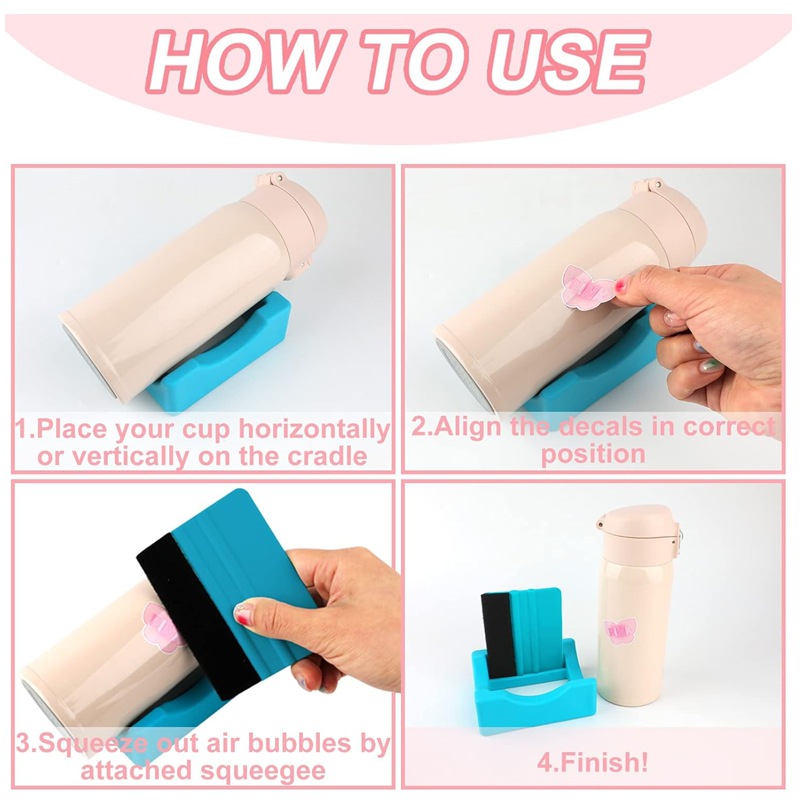 HOW TO USE

1.Place your cup horizontally or vertically on the cradle

2.Align the decals in correct position

3.Squeeze out air bubbles by attached squeegee

4.Finish!