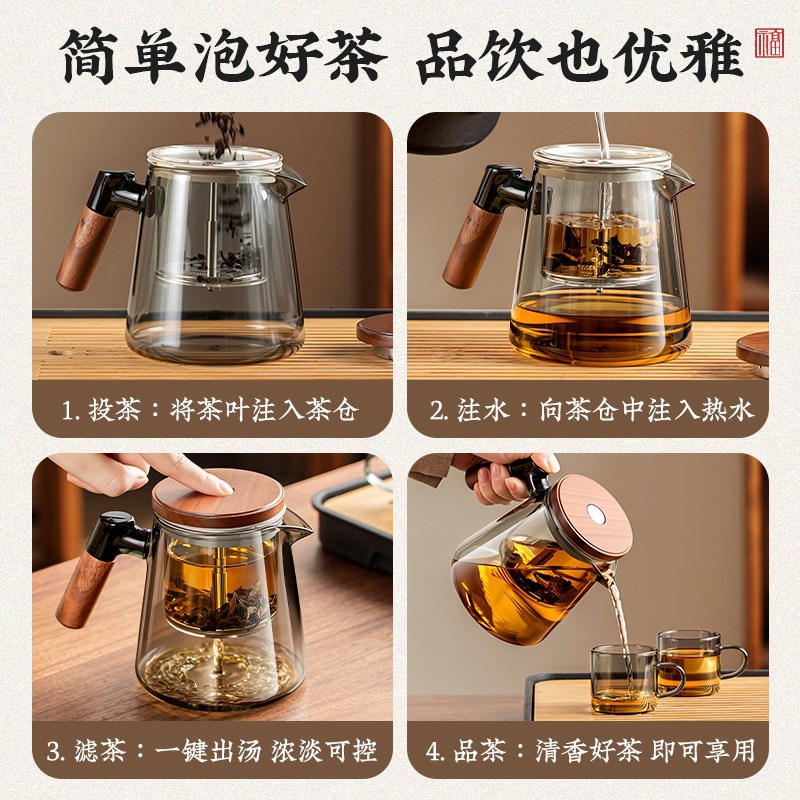 简单泡好茶 品饮也优雅

福

1. 投茶：将茶叶注入茶仓

2. 注水：向茶仓中注入热水

3. 滤茶：一键出汤 浓淡可控

4. 品茶：清香好茶 即可享用