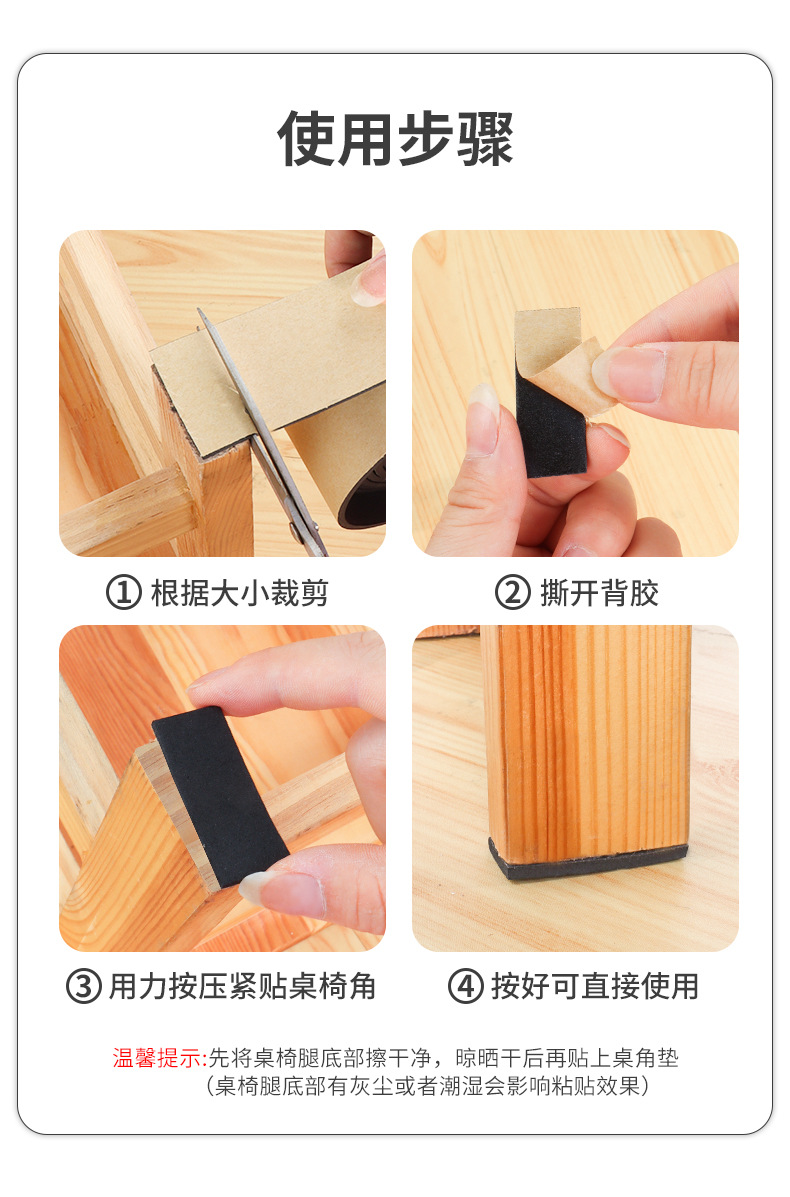 使用步骤

① 根据大小裁剪

② 撕开背胶

③ 用力按压紧贴桌椅角

④ 按好可直接使用

温馨提示:先将桌椅腿底部擦干净，晾晒干后再贴上桌角垫
（桌椅腿底部有灰尘或者潮湿会影响粘贴效果）