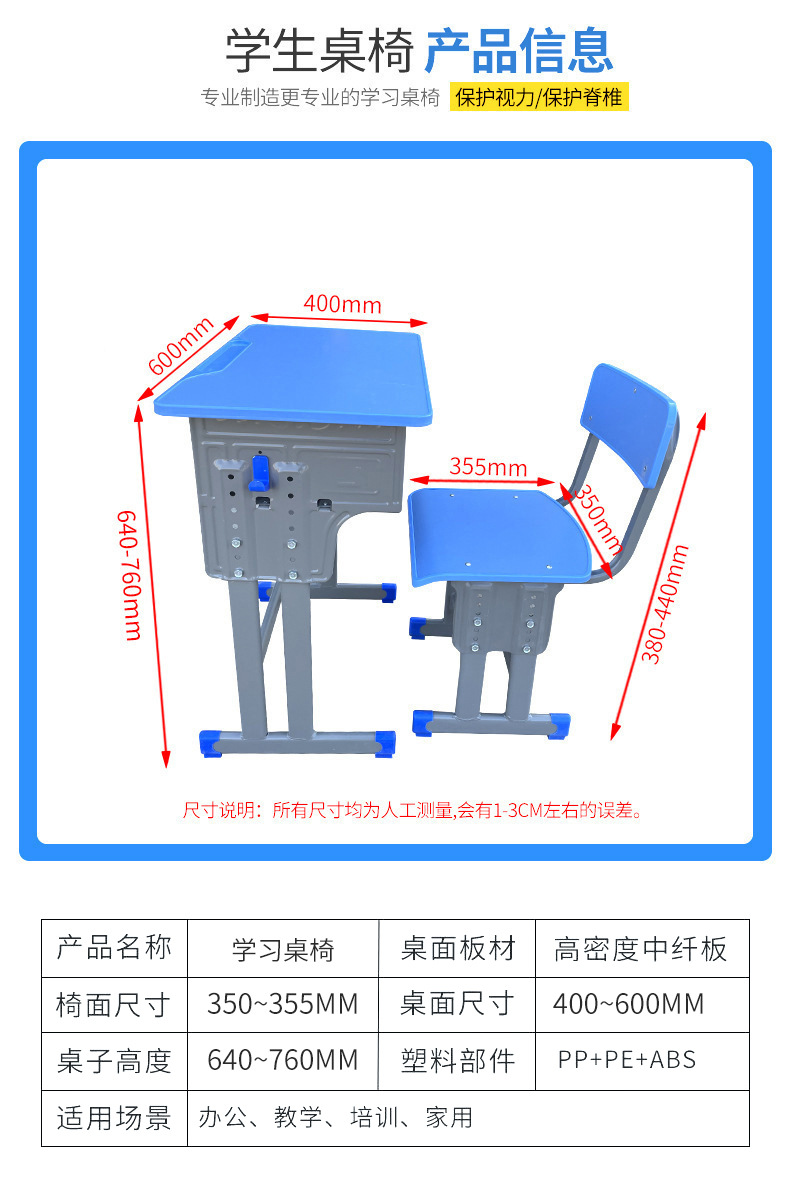 学生桌椅 产品信息

专业制造更专业的学习桌椅 保护视力/保护脊椎

400mm

600mm

640-760mm

355mm

350mm

380-440mm

尺寸说明：所有尺寸均为人工测量,会有1-3CM左右的误差。

| 产品名称 | 学习桌椅 | 桌面板材 | 高密度中纤板 |
|---|---|---|---|
| 椅面尺寸 | 350~355MM | 桌面尺寸 | 400~600MM |
| 桌子高度 | 640~760MM | 塑料部件 | PP+PE+ABS |
| 适用场景 | 办公、教学、培训、家用 | | |