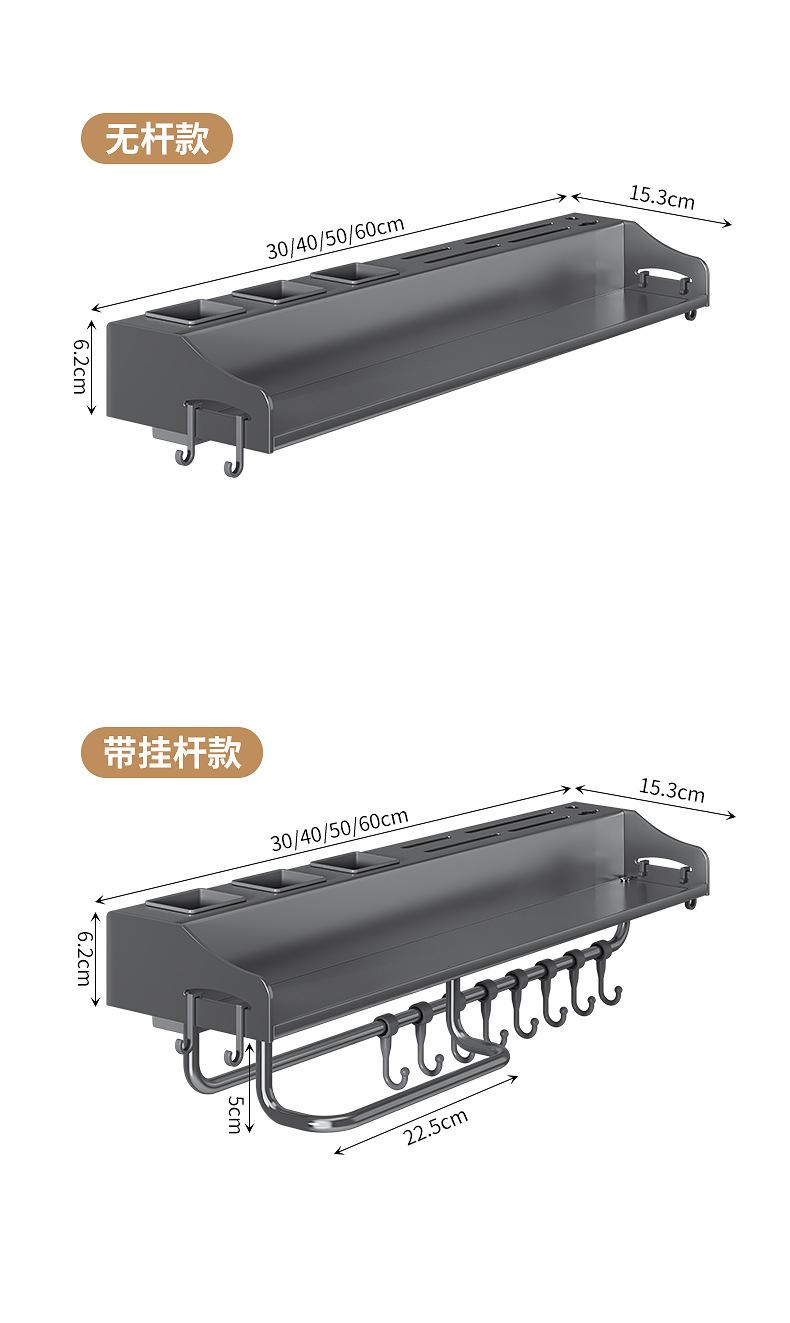 无杆款

30/40/50/60cm

15.3cm

6.2cm

带挂杆款

30/40/50/60cm

15.3cm

6.2cm

5cm

22.5cm