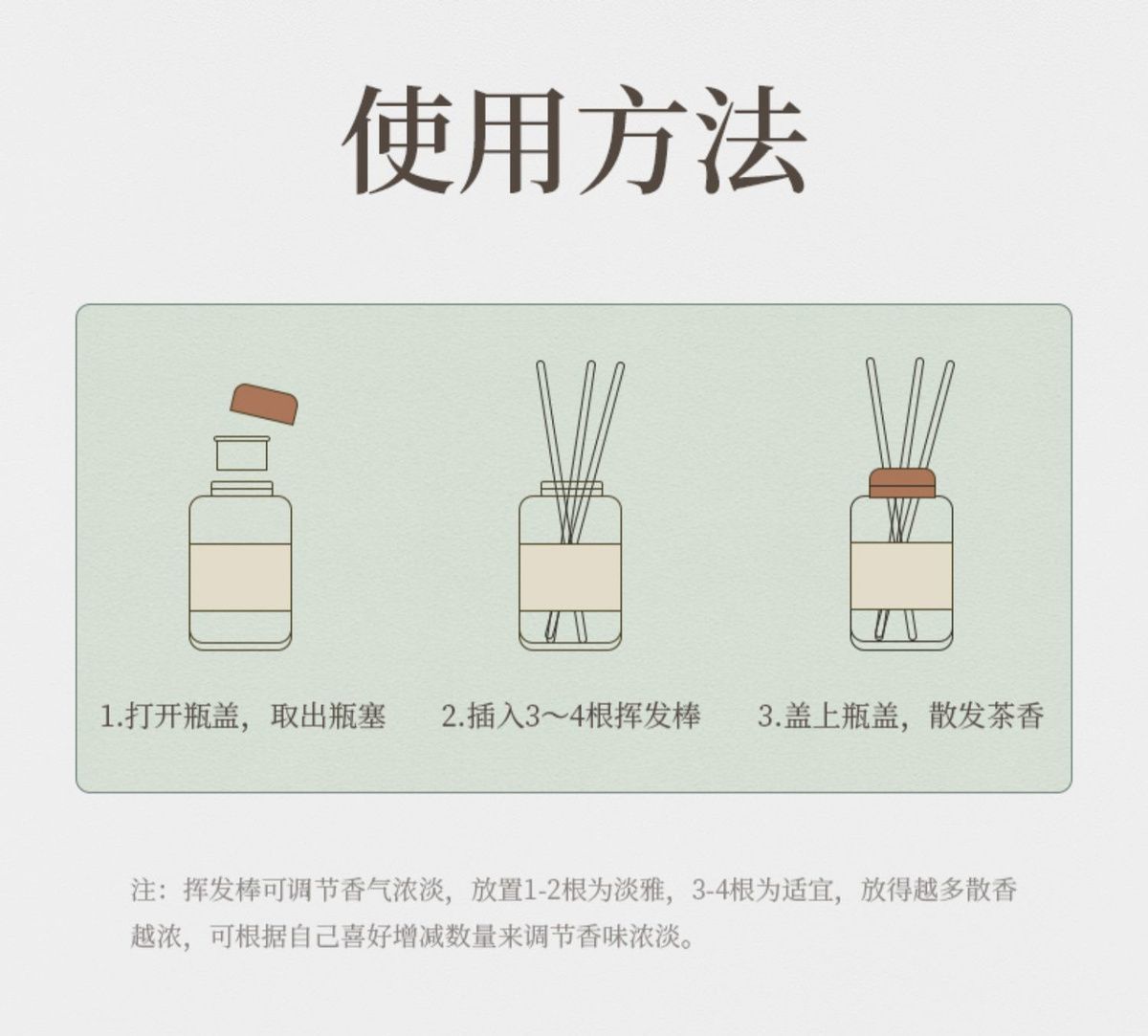 使用方法

1.打开瓶盖，取出瓶塞

2.插入3～4根挥发棒

3.盖上瓶盖，散发茶香

注：挥发棒可调节香气浓淡，放置1-2根为淡雅，3-4根为适宜，放得越多散香越浓，可根据自己喜好增减数量来调节香味浓淡。