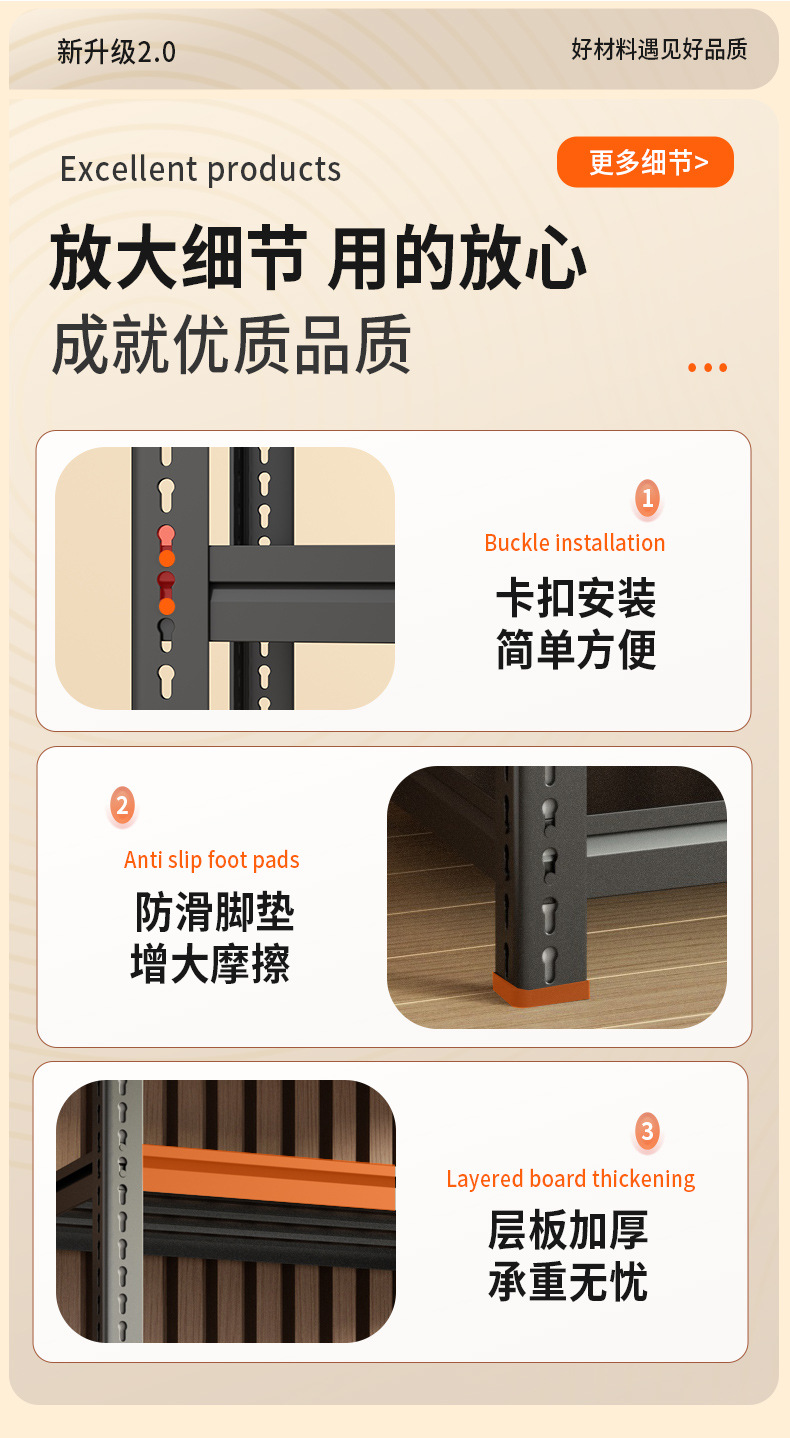 新升级2.0

好材料遇见好品质

Excellent products

更多细节>

放大细节 用的放心

成就优质品质

1

Buckle installation

卡扣安装
简单方便

2

Anti slip foot pads

防滑脚垫
增大摩擦

3

Layered board thickening

层板加厚
承重无忧