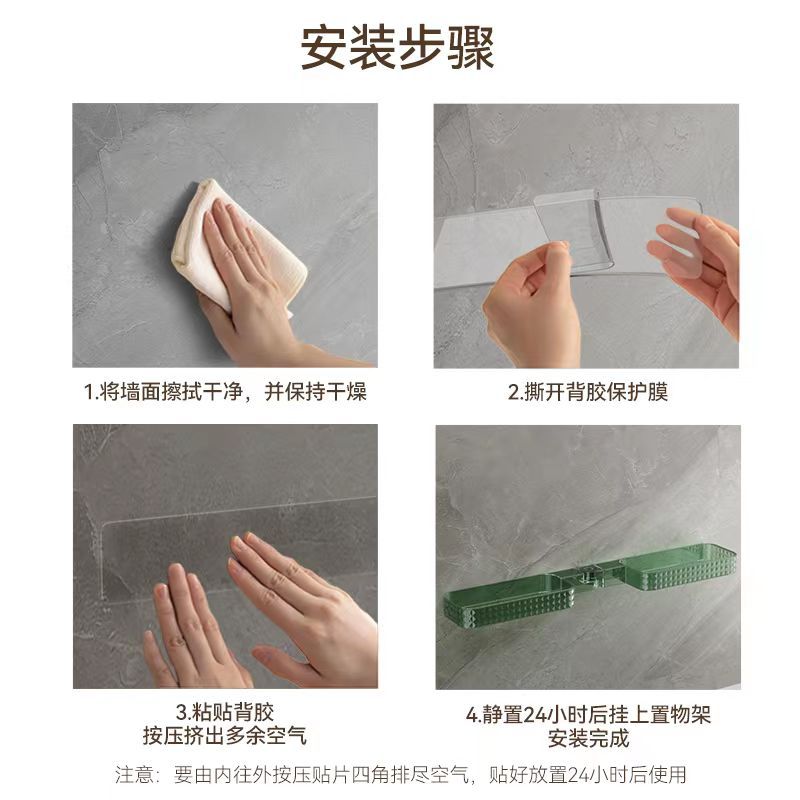 安装步骤

1.将墙面擦拭干净，并保持干燥

2.撕开背胶保护膜

3.粘贴背胶
按压挤出多余空气

4.静置24小时后挂上置物架
安装完成

注意：要由内往外按压贴片四角排尽空气，贴好放置24小时后使用