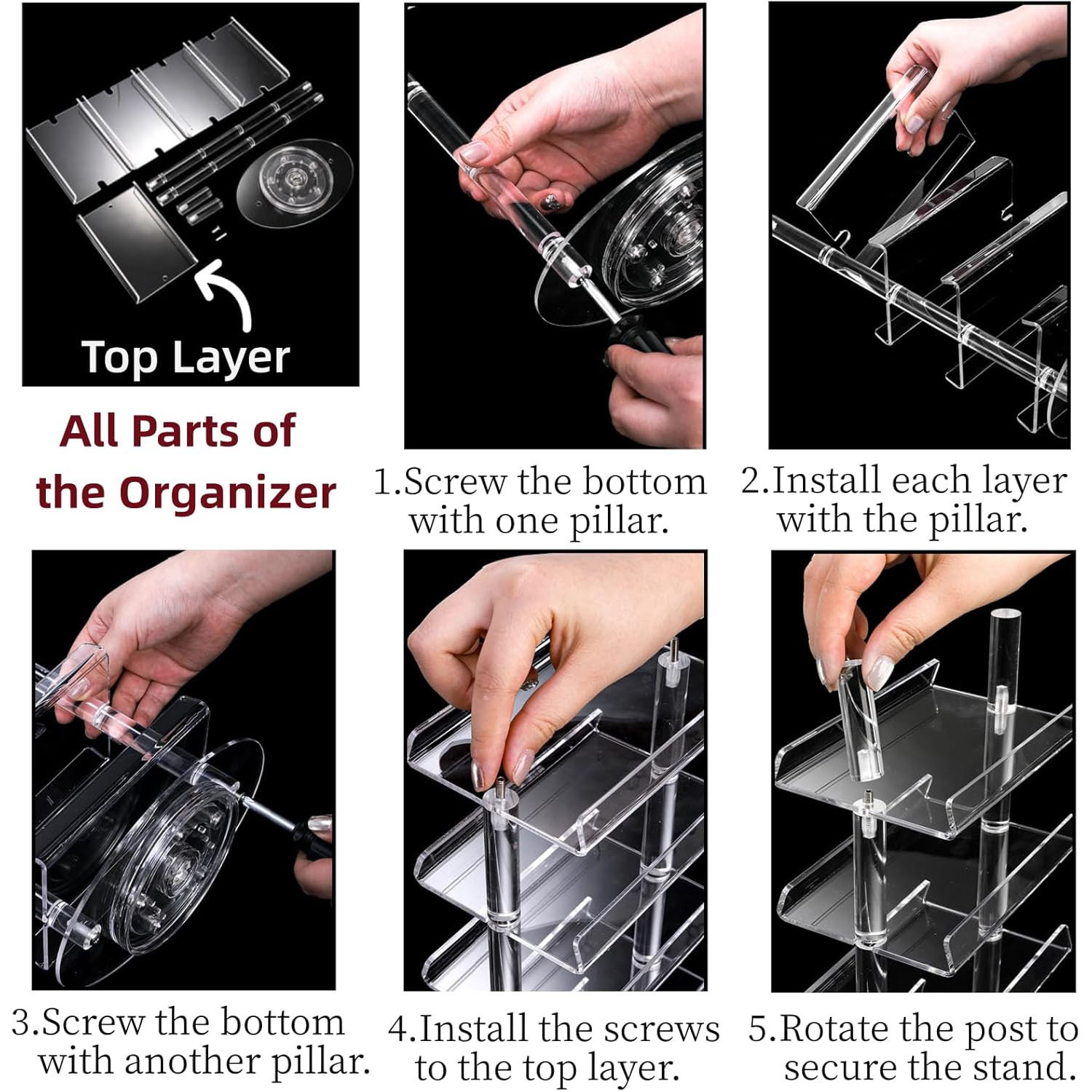 Top Layer

All Parts of the Organizer

1.Screw the bottom with one pillar.

2.Install each layer with the pillar.

3.Screw the bottom with another pillar.

4.Install the screws to the top layer.

5.Rotate the post to secure the stand.