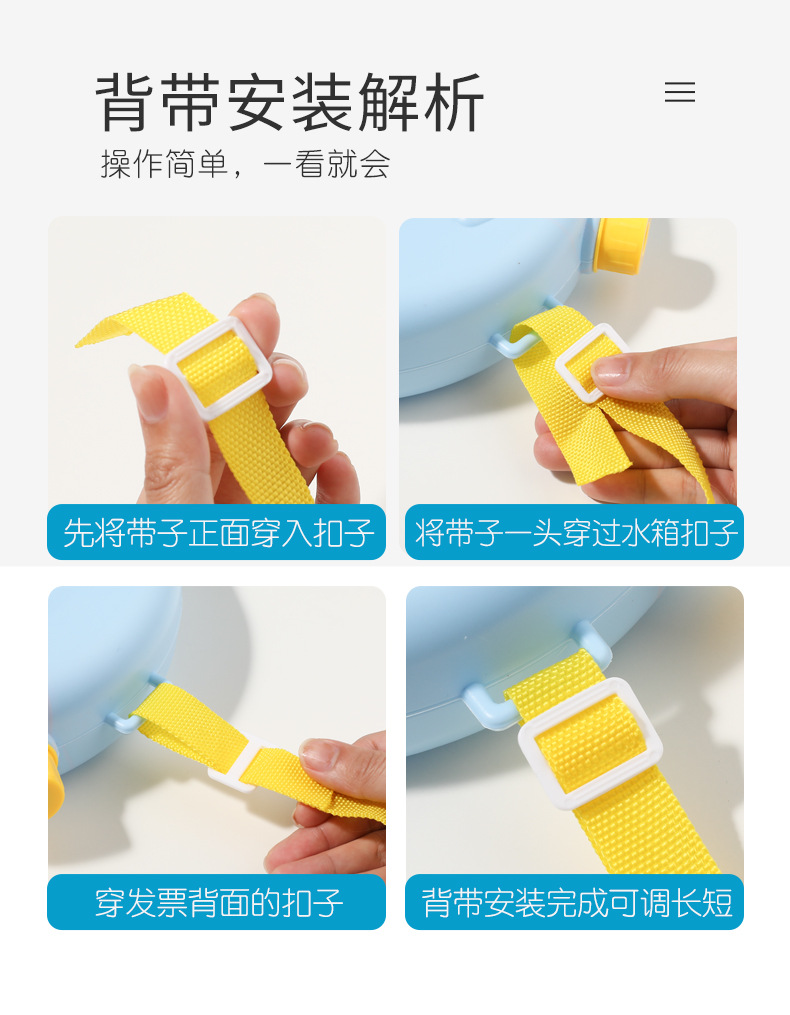 背带安装解析

操作简单，一看就会

先将带子正面穿入扣子

将带子一头穿过水箱扣子

穿发票背面的扣子

背带安装完成可调长短