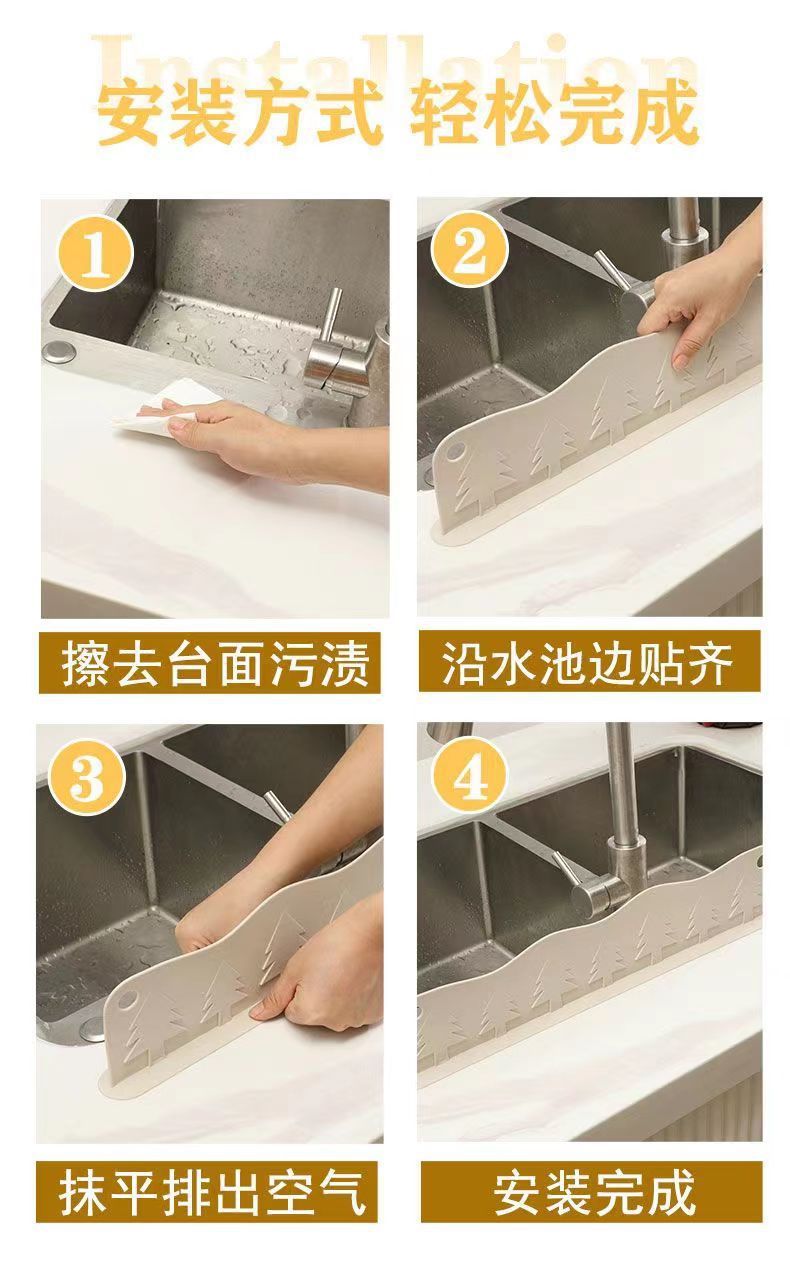 Installation
安装方式 轻松完成

1
擦去台面污渍

2
沿水池边贴齐

3
抹平排出空气

4
安装完成