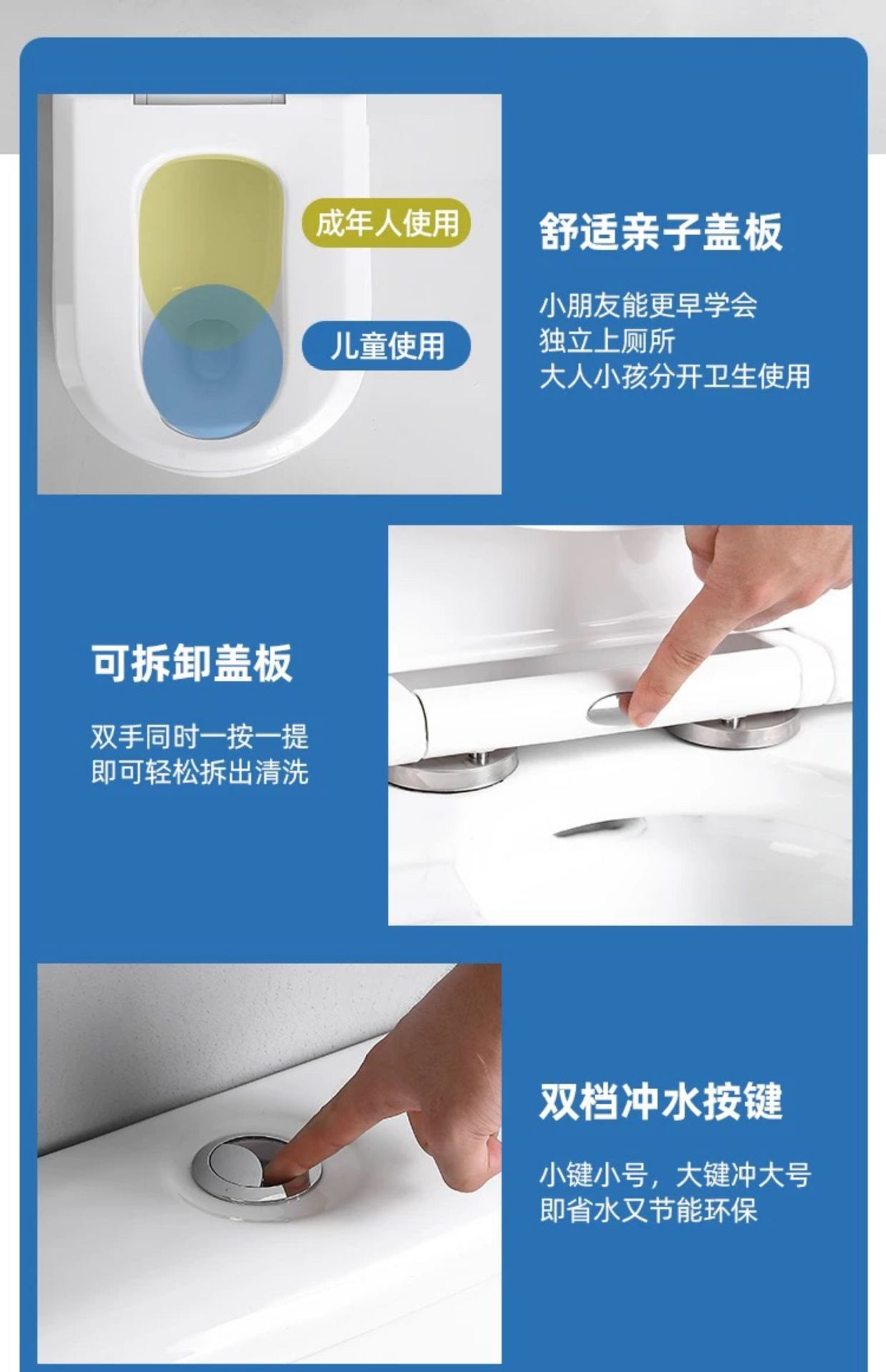 成年人使用

儿童使用

舒适亲子盖板

小朋友能更早学会
独立上厕所
大人小孩分开卫生使用

可拆卸盖板

双手同时一按一提
即可轻松拆出清洗

双档冲水按键

小键小号，大键冲大号
即省水又节能环保