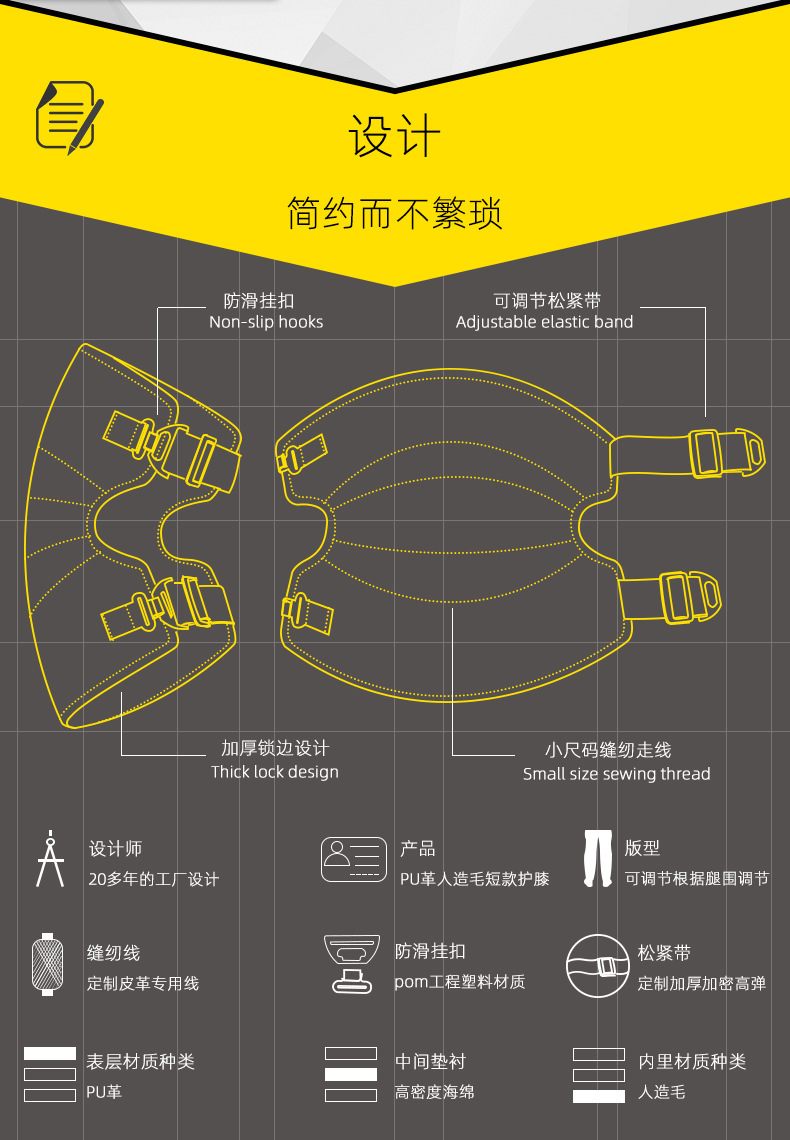 设计

简约而不繁琐

防滑挂扣
Non-slip hooks

可调节松紧带
Adjustable elastic band

加厚锁边设计
Thick lock design

小尺码缝纫走线
Small size sewing thread

设计师
20多年的工厂设计

产品
PU革人造毛短款护膝

版型
可调节根据腿围调节

缝纫线
定制皮革专用线

防滑挂扣
pom工程塑料材质

松紧带
定制加厚加密高弹

表层材质种类
PU革

中间垫衬
高密度海绵

内里材质种类
人造毛