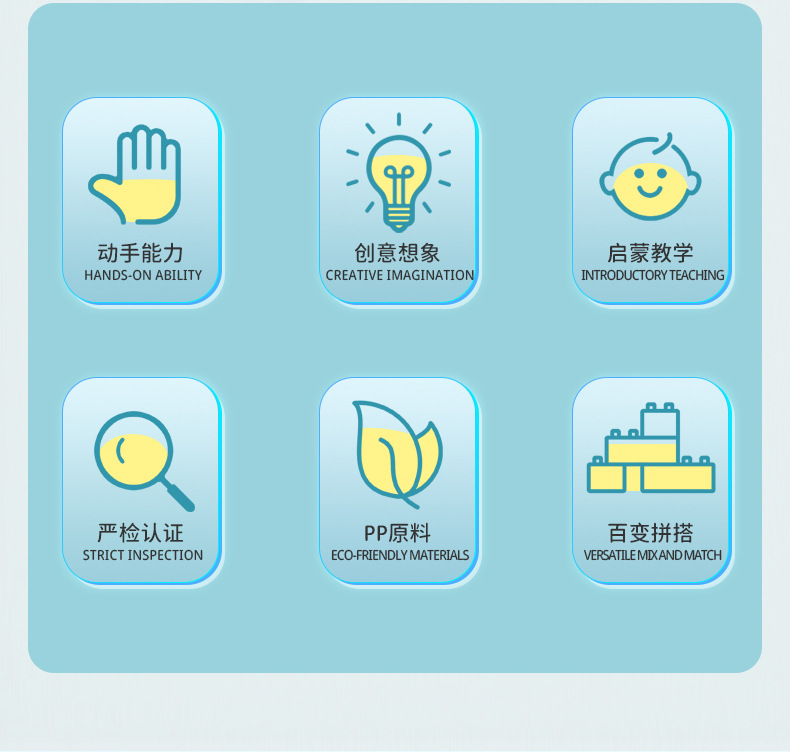 动手能力
HANDS-ON ABILITY

创意想象
CREATIVE IMAGINATION

启蒙教学
INTRODUCTORY TEACHING

严检认证
STRICT INSPECTION

PP原料
ECO-FRIENDLY MATERIALS

百变拼搭
VERSATILE MIX AND MATCH