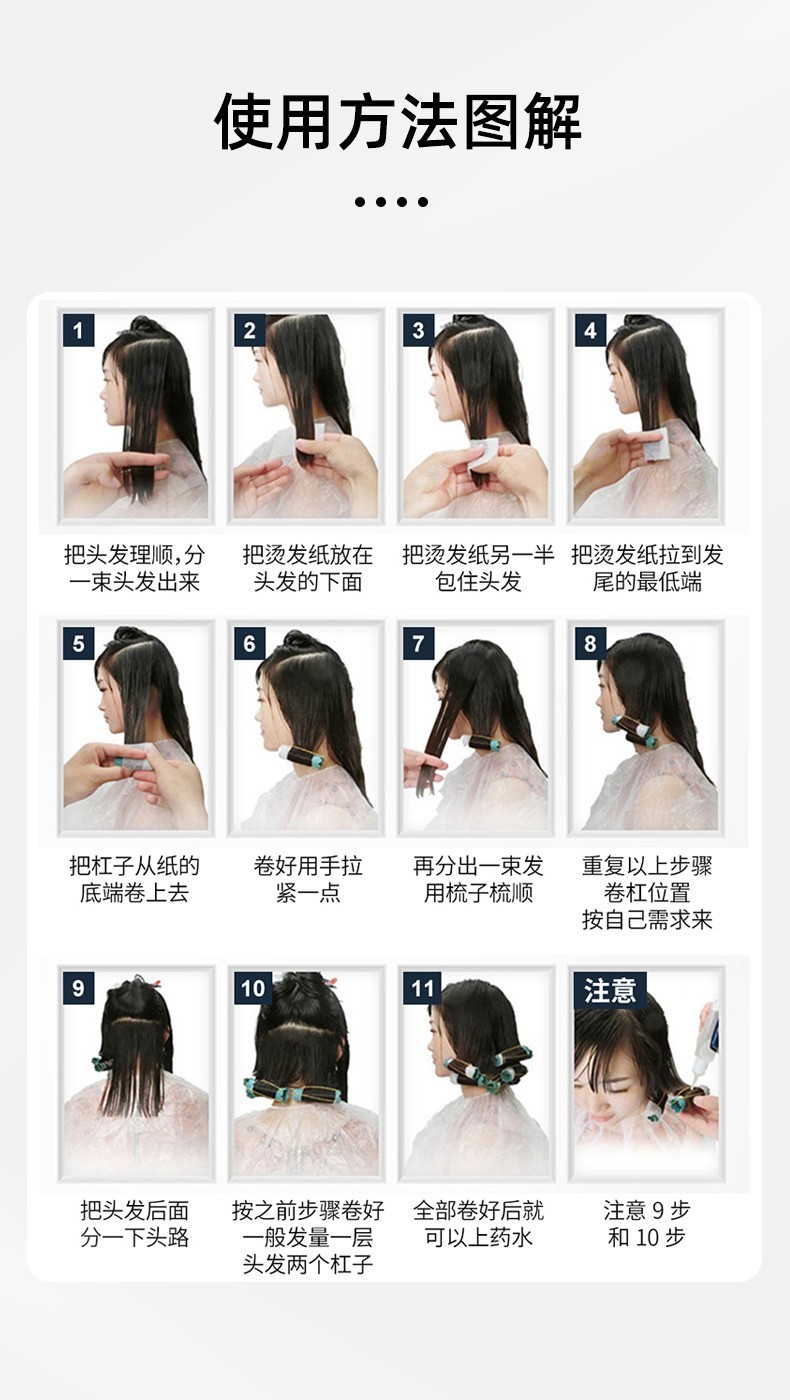 使用方法图解

1
把头发理顺,分一束头发出来

2
把烫发纸放在头发的下面

3
把烫发纸另一半包住头发

4
把烫发纸拉到发尾的最低端

5
把杠子从纸的底端卷上去

6
卷好用手拉紧一点

7
再分出一束发用梳子梳顺

8
重复以上步骤卷杠位置按自己需求来

9
把头发后面分一下头路

10
按之前步骤卷好一般发量一层头发两个杠子

11
全部卷好后就可以上药水

注意
注意 9 步和 10 步