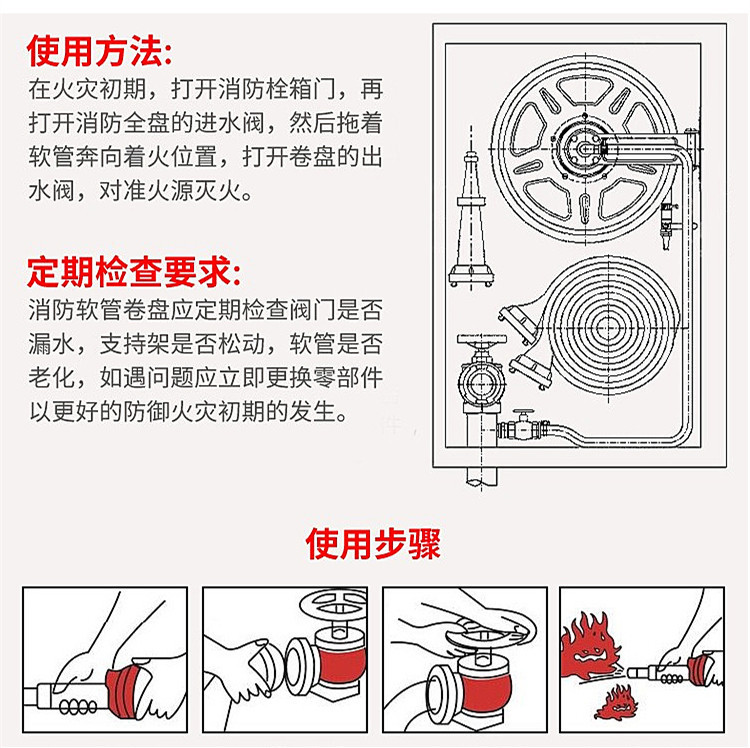 使用方法:
在火灾初期，打开消防栓箱门，再打开消防全盘的进水阀，然后拖着软管奔向着火位置，打开卷盘的出水阀，对准火源灭火。

定期检查要求:
消防软管卷盘应定期检查阀门是否漏水，支持架是否松动，软管是否老化，如遇问题应立即更换零部件以更好的防御火灾初期的发生。

使用步骤