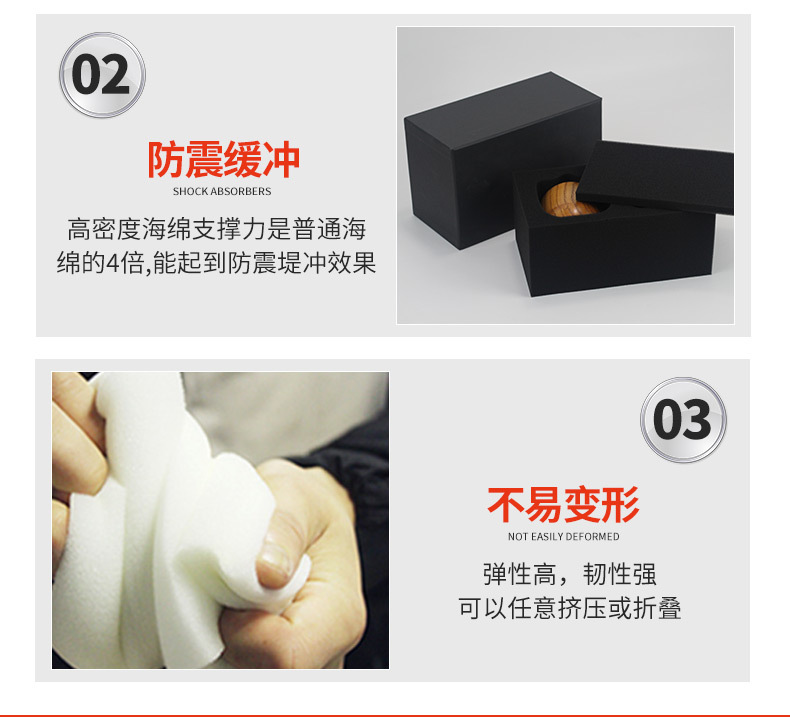 02

防震缓冲

SHOCK ABSORBERS

高密度海绵支撑力是普通海绵的4倍,能起到防震堤冲效果

03

不易变形

NOT EASILY DEFORMED

弹性高，韧性强
可以任意挤压或折叠