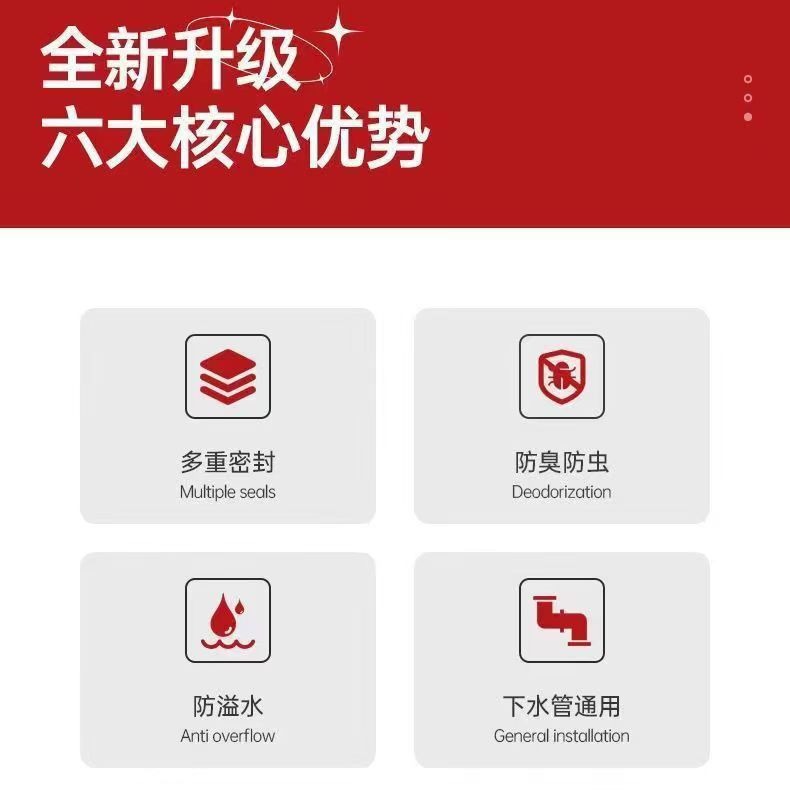 全新升级
六大核心优势

多重密封
Multiple seals

防臭防虫
Deodorization

防溢水
Anti overflow

下水管通用
General installation