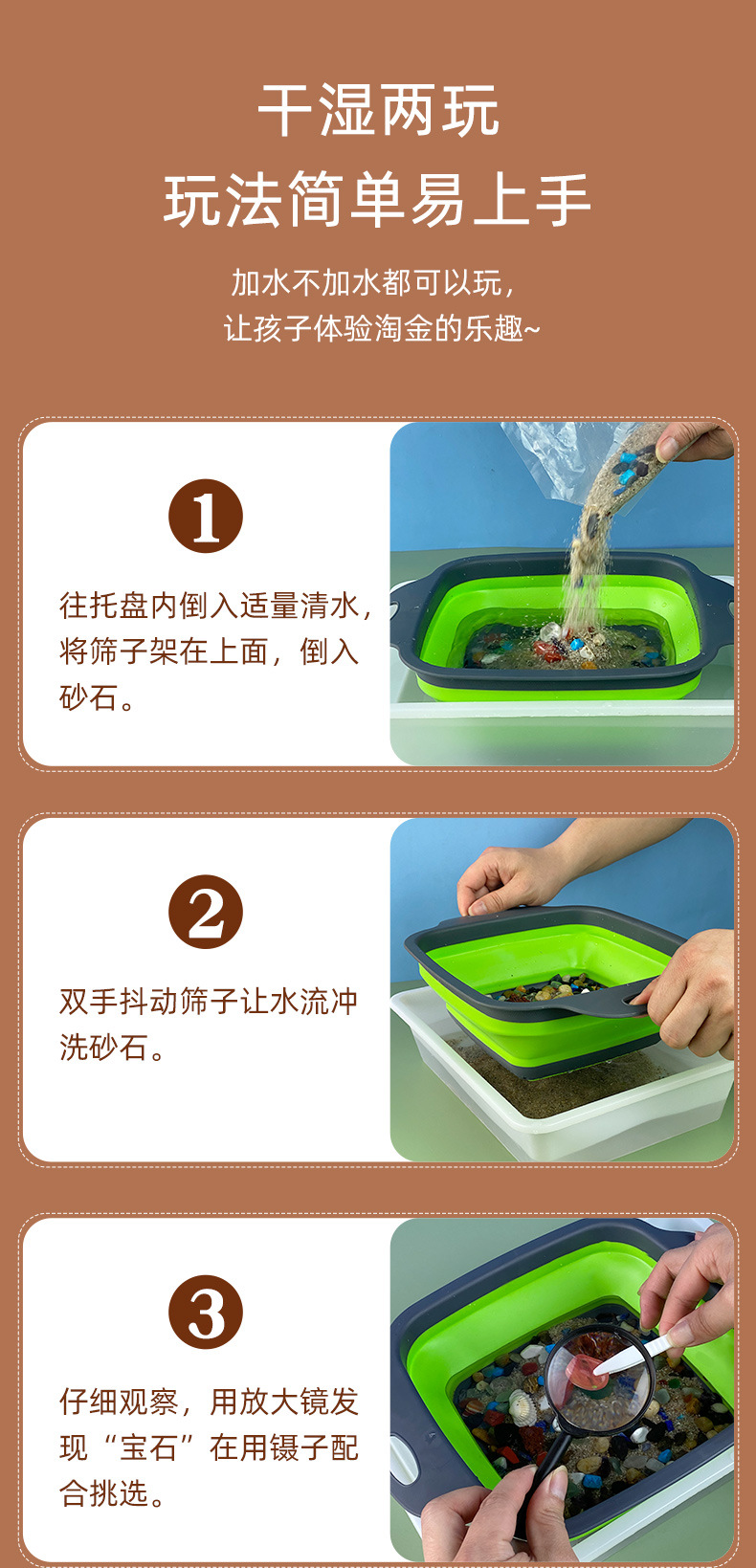 干湿两玩

玩法简单易上手

加水不加水都可以玩，

让孩子体验淘金的乐趣~

1

往托盘内倒入适量清水，将筛子架在上面，倒入砂石。

2

双手抖动筛子让水流冲洗砂石。

3

仔细观察，用放大镜发现“宝石”在用镊子配合挑选。