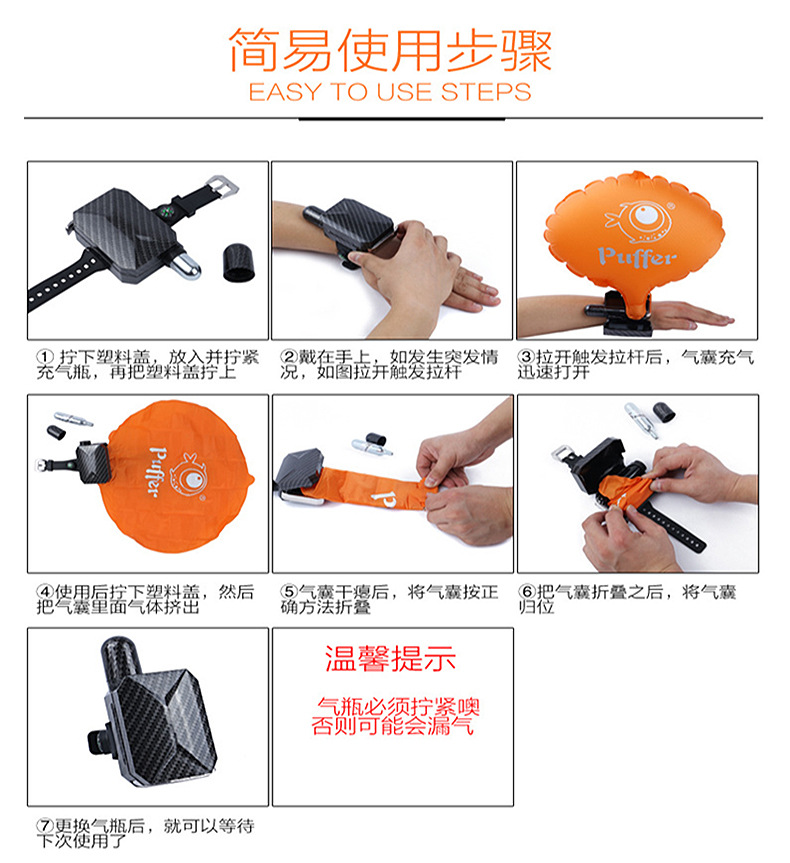 简易使用步骤
EASY TO USE STEPS

Puffer

① 拧下塑料盖，放入并拧紧充气瓶，再把塑料盖拧上

②戴在手上，如发生突发情况，如图拉开触发拉杆

③拉开触发拉杆后，气囊充气迅速打开

Puffer

④使用后拧下塑料盖，然后把气囊里面气体挤出

⑤气囊干瘪后，将气囊按正确方法折叠

⑥把气囊折叠之后，将气囊归位

温馨提示

气瓶必须拧紧噢
否则可能会漏气

⑦更换气瓶后，就可以等待下次使用了