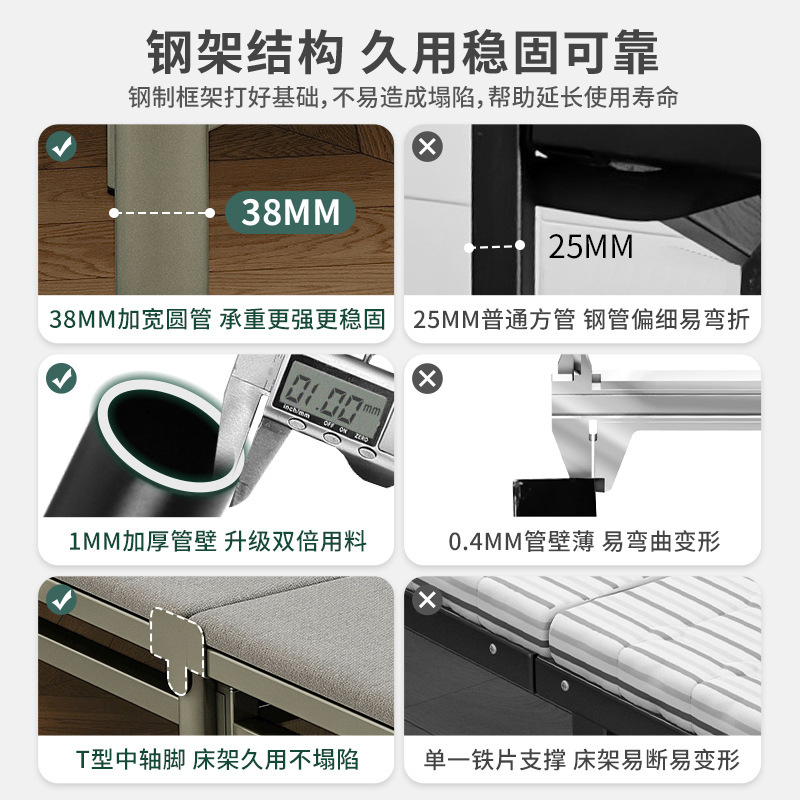 钢架结构 久用稳固可靠
钢制框架打好基础，不易造成塌陷，帮助延长使用寿命

38MM

38MM加宽圆管 承重更强更稳固

25MM

25MM普通方管 钢管偏细易弯折

01.00 mm
inch/mm OFF ON ZERO

1MM加厚管壁 升级双倍用料

0.4MM管壁薄 易弯曲变形

T型中轴脚 床架久用不塌陷

单一铁片支撑 床架易断易变形