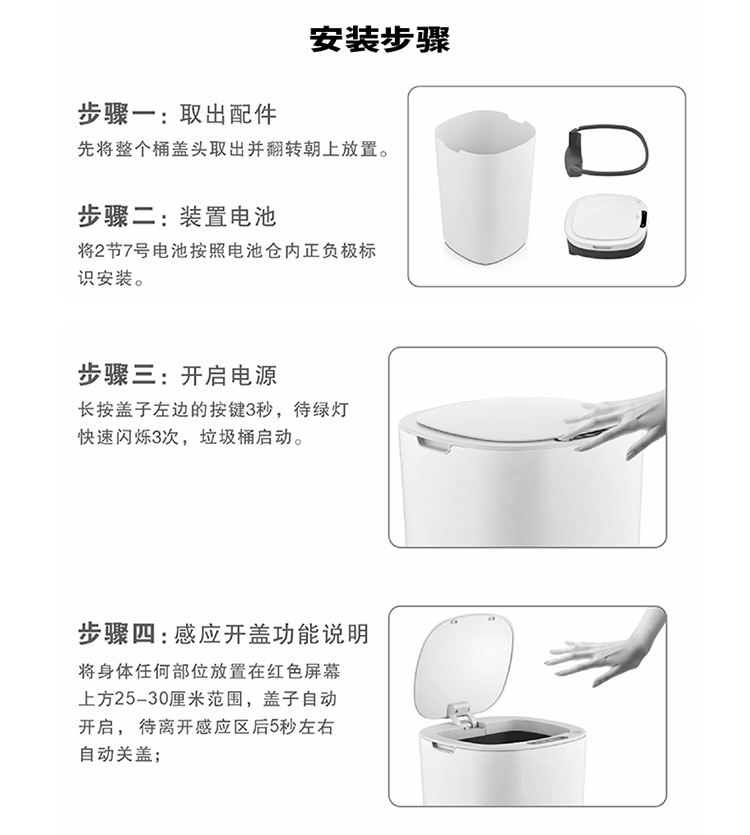 安装步骤

步骤一：取出配件
先将整个桶盖头取出并翻转朝上放置。

步骤二：装置电池
将2节7号电池按照电池仓内正负极标识安装。

步骤三：开启电源
长按盖子左边的按键3秒，待绿灯快速闪烁3次，垃圾桶启动。

步骤四：感应开盖功能说明
将身体任何部位放置在红色屏幕上方25-30厘米范围，盖子自动开启，待离开感应区后5秒左右自动关盖；