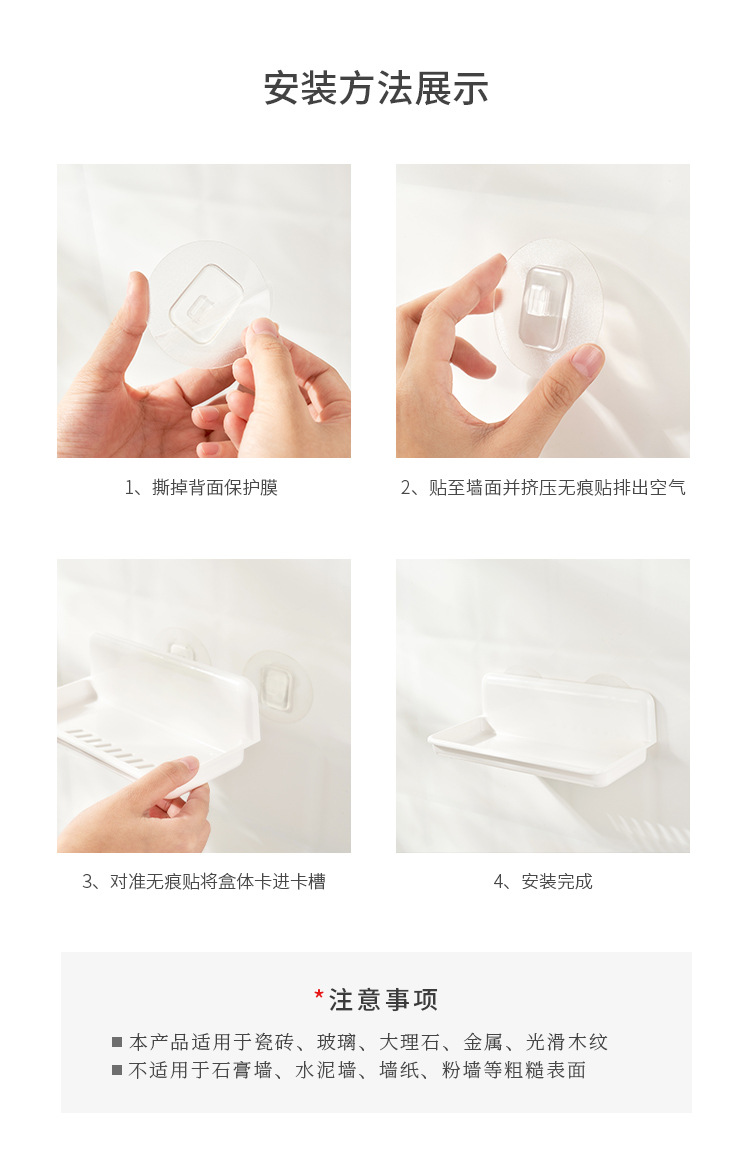 安装方法展示

1、撕掉背面保护膜

2、贴至墙面并挤压无痕贴排出空气

3、对准无痕贴将盒体卡进卡槽

4、安装完成

*注意事项

■ 本产品适用于瓷砖、玻璃、大理石、金属、光滑木纹
■ 不适用于石膏墙、水泥墙、墙纸、粉墙等粗糙表面