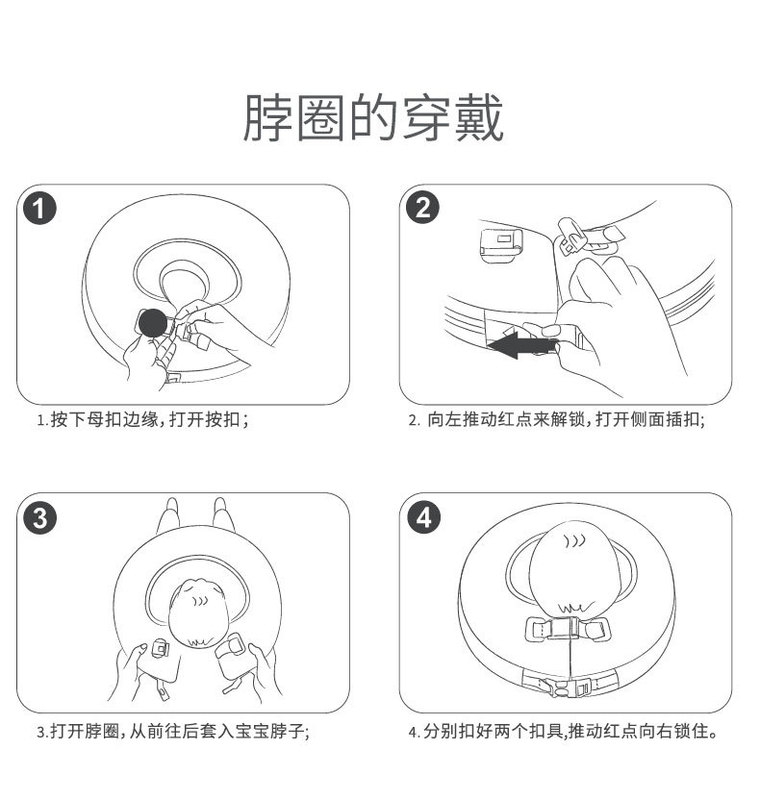 脖圈的穿戴

1

1.按下母扣边缘，打开按扣；

2

2. 向左推动红点来解锁，打开侧面插扣;

3

3.打开脖圈，从前往后套入宝宝脖子;

4

4.分别扣好两个扣具,推动红点向右锁住。