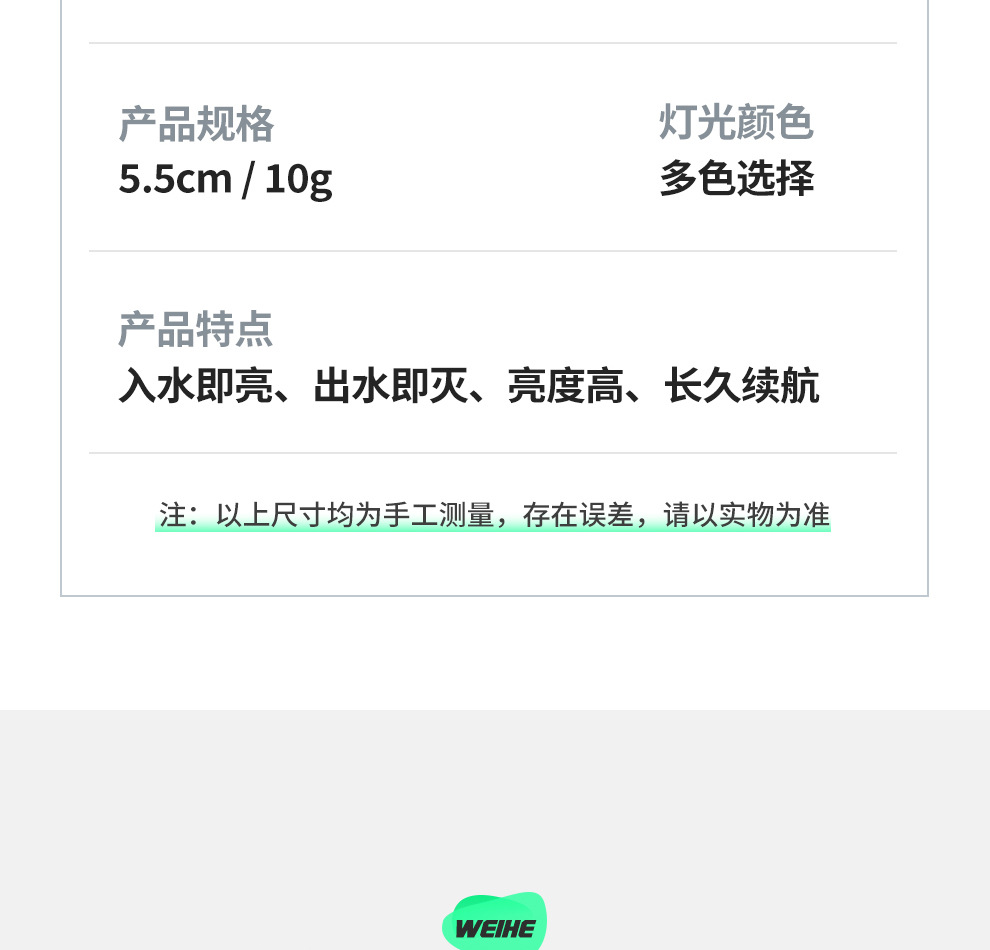 产品规格
5.5cm / 10g

灯光颜色
多色选择

产品特点
入水即亮、出水即灭、亮度高、长久续航

注：以上尺寸均为手工测量，存在误差，请以实物为准

WEIHE