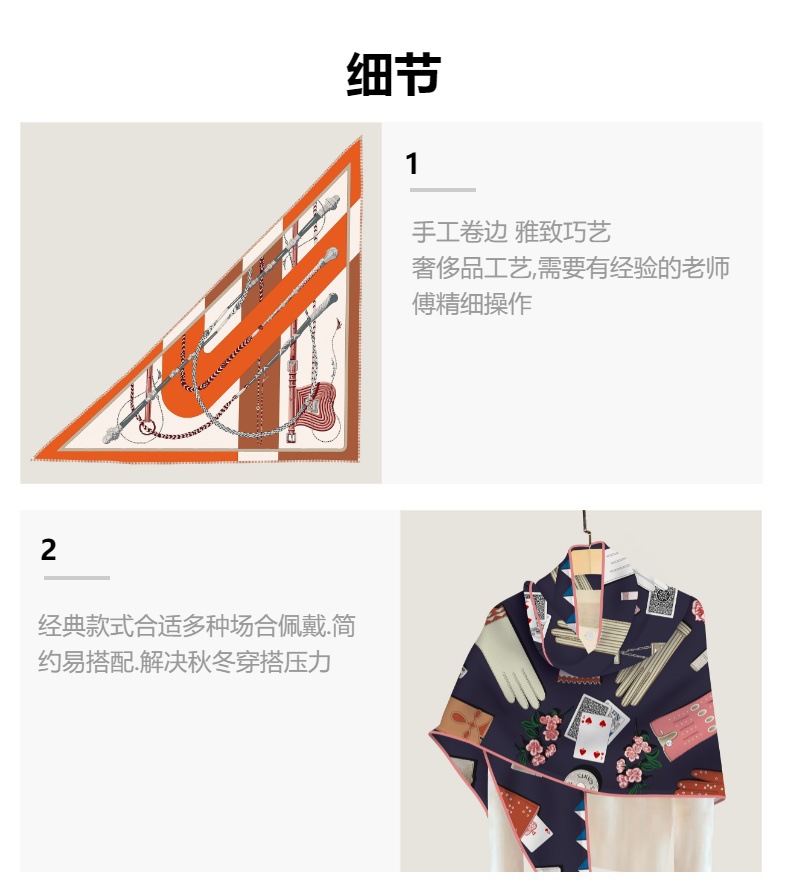 细节

1

手工卷边 雅致巧艺
奢侈品工艺,需要有经验的老师傅精细操作

2

经典款式合适多种场合佩戴.简约易搭配.解决秋冬穿搭压力