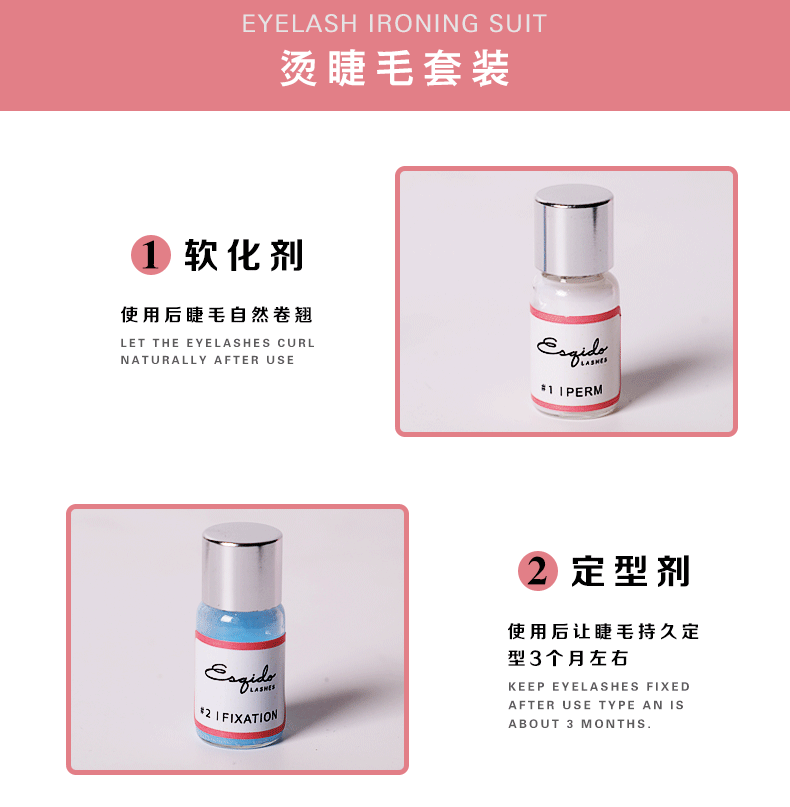 EYELASH IRONING SUIT
烫睫毛套装

1 软化剂

使用后睫毛自然卷翘

LET THE EYELASHES CURL NATURALLY AFTER USE

Esqido LASHES
#1 | PERM

Esqido LASHES
#2 | FIXATION

2 定型剂

使用后让睫毛持久定型3个月左右

KEEP EYELASHES FIXED AFTER USE TYPE AN IS ABOUT 3 MONTHS.