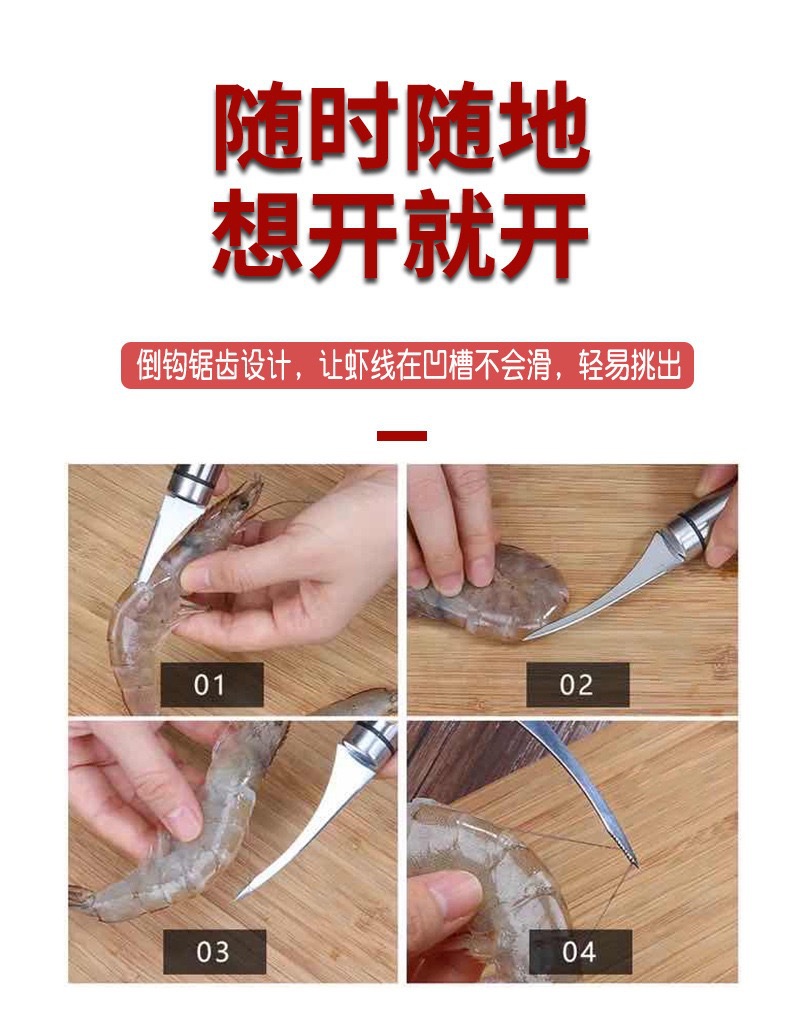 随时随地
想开就开

倒钩锯齿设计，让虾线在凹槽不会滑，轻易挑出

01

02

03

04