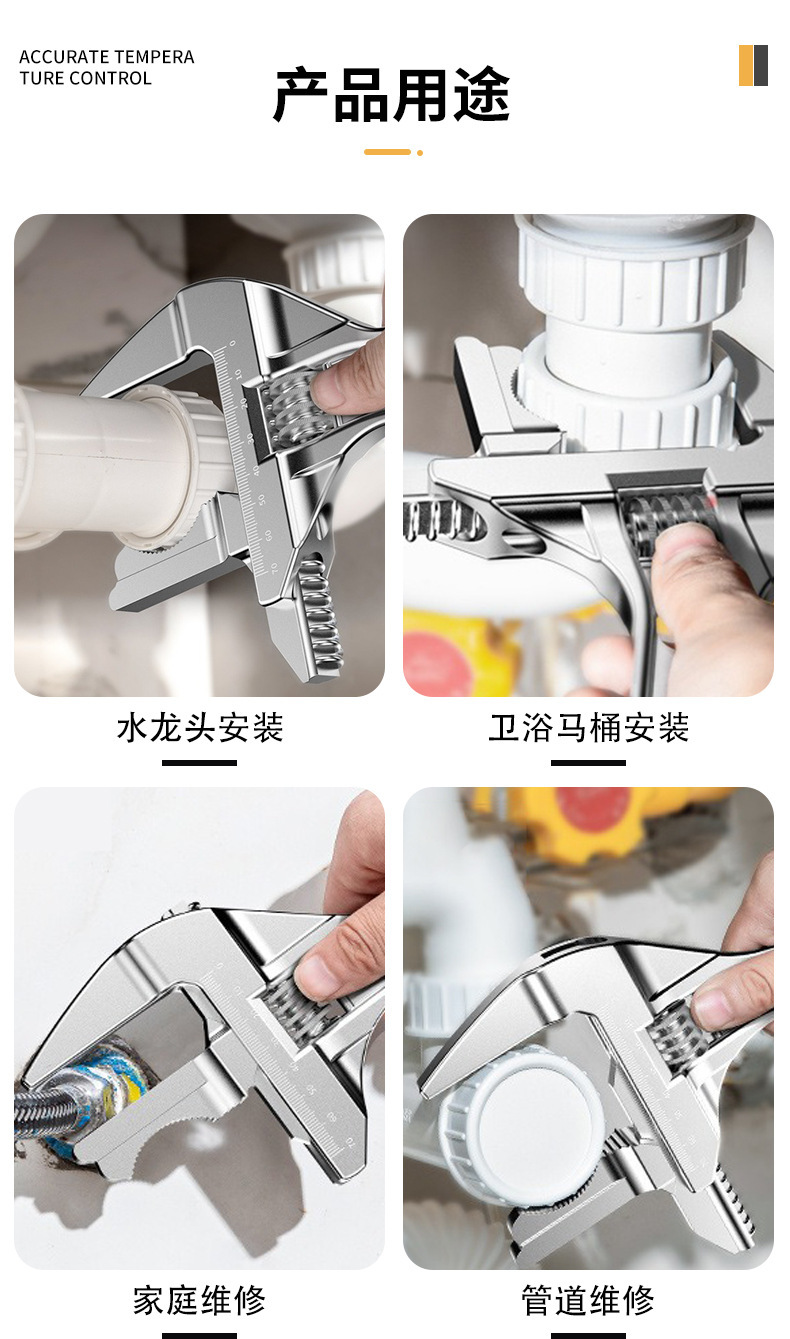 ACCURATE TEMPERA TURE CONTROL

产品用途

水龙头安装

卫浴马桶安装

家庭维修

管道维修