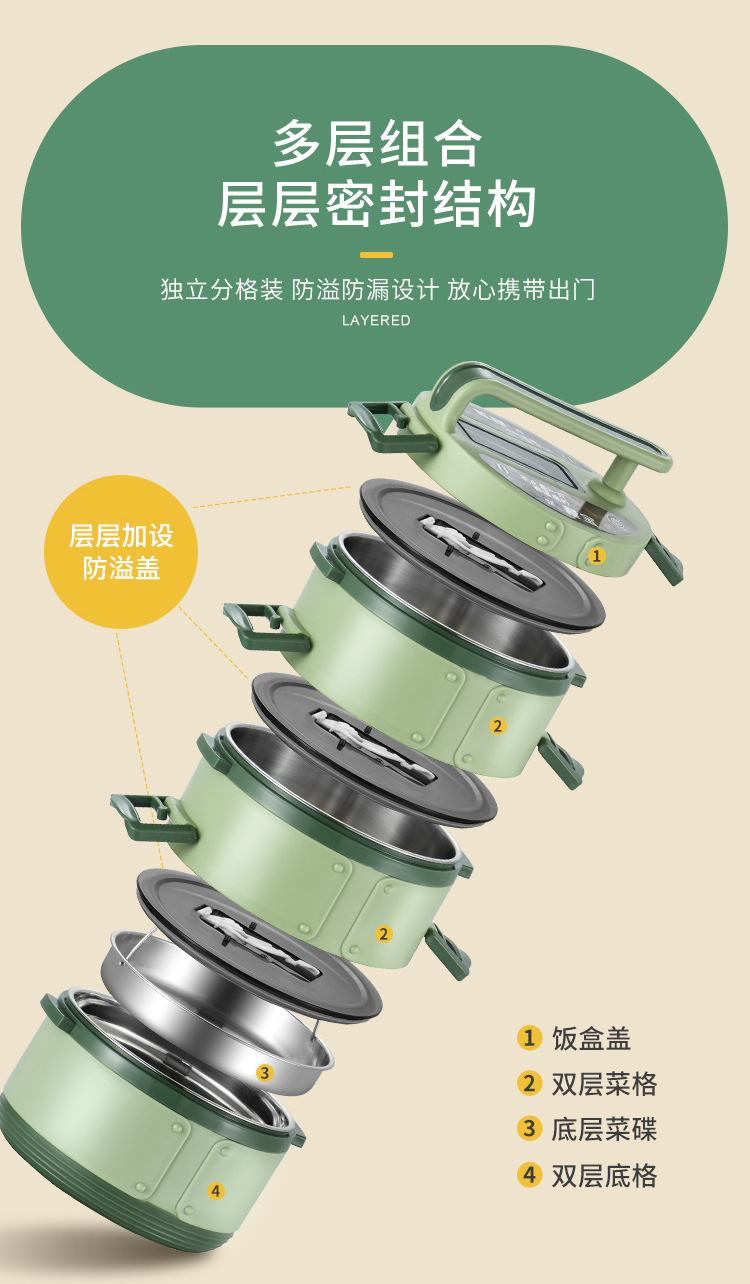 多层组合
层层密封结构

独立分格装 防溢防漏设计 放心携带出门
LAYERED

层层加设
防溢盖

1
2
2
3
4

1 饭盒盖
2 双层菜格
3 底层菜碟
4 双层底格