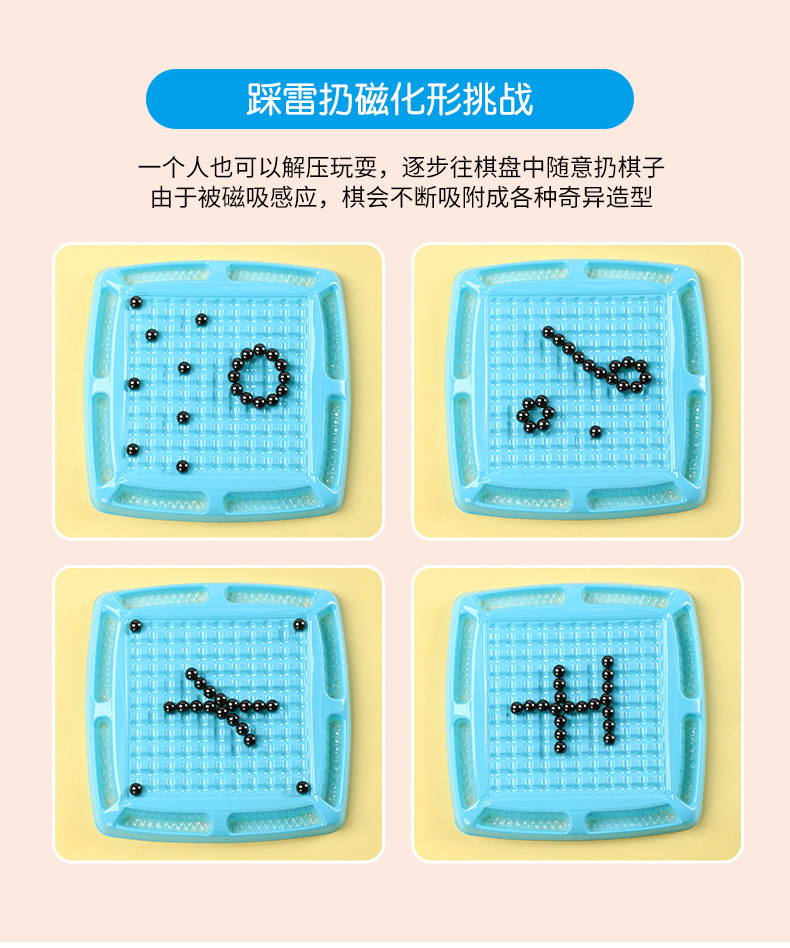 踩雷扔磁化形挑战

一个人也可以解压玩耍，逐步往棋盘中随意扔棋子
由于被磁吸感应，棋会不断吸附成各种奇异造型