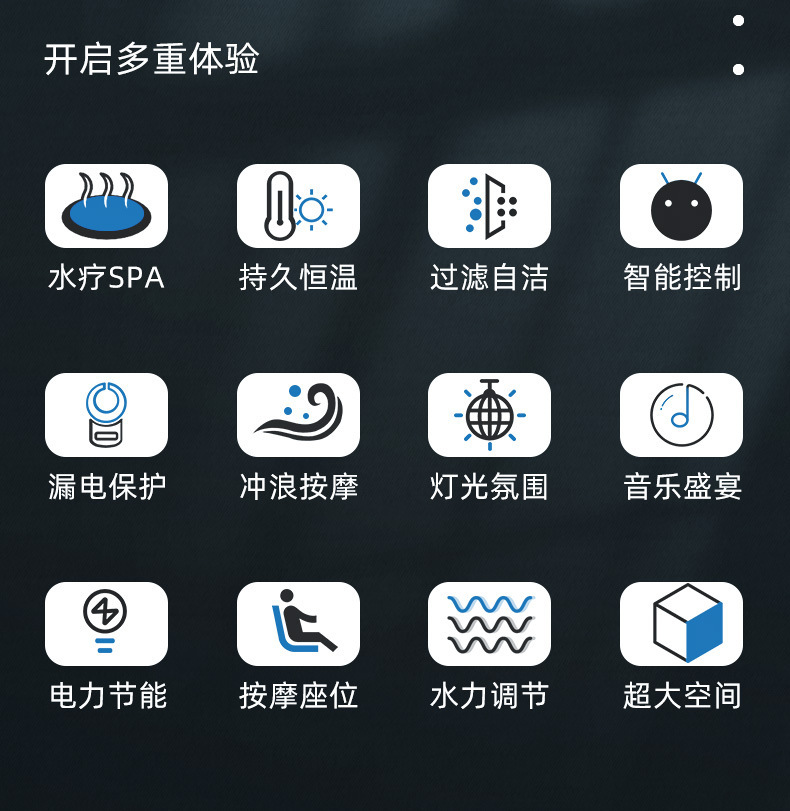 开启多重体验

水疗SPA

持久恒温

过滤自洁

智能控制

漏电保护

冲浪按摩

灯光氛围

音乐盛宴

电力节能

按摩座位

水力调节

超大空间