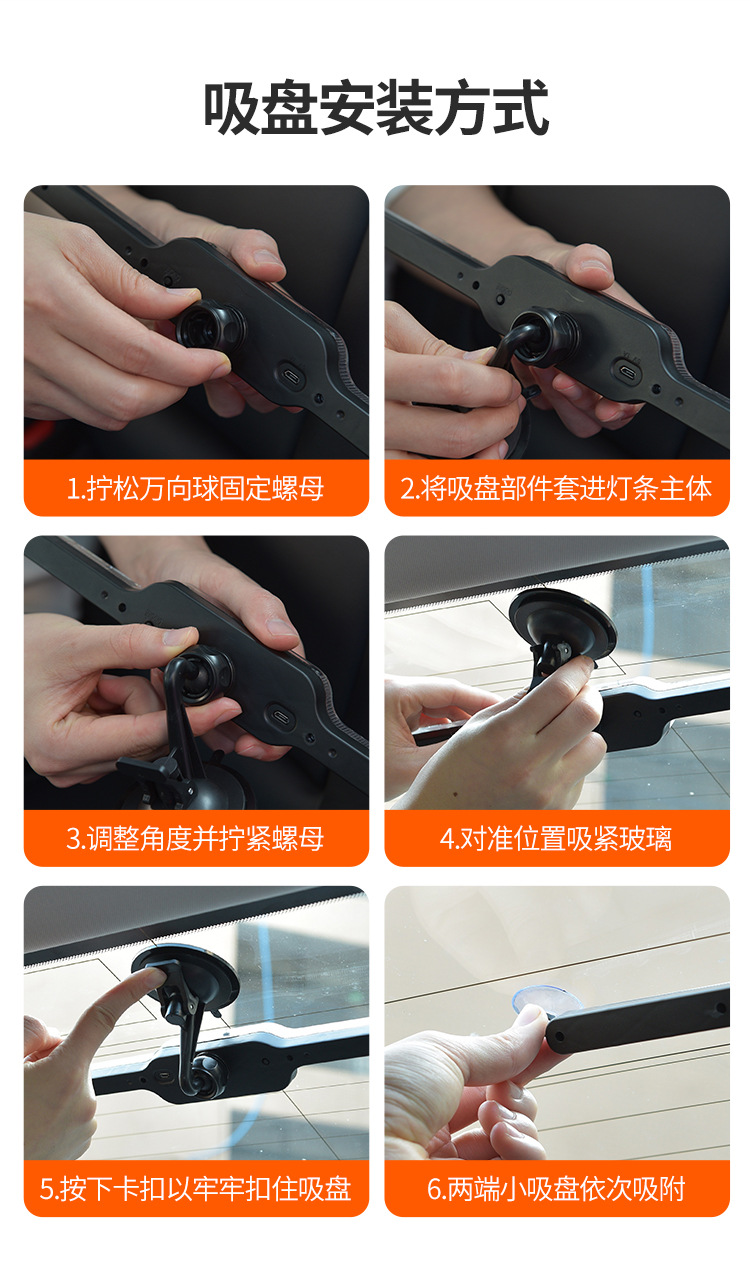 吸盘安装方式

1.拧松万向球固定螺母

2.将吸盘部件套进灯条主体

3.调整角度并拧紧螺母

4.对准位置吸紧玻璃

5.按下卡扣以牢牢扣住吸盘

6.两端小吸盘依次吸附