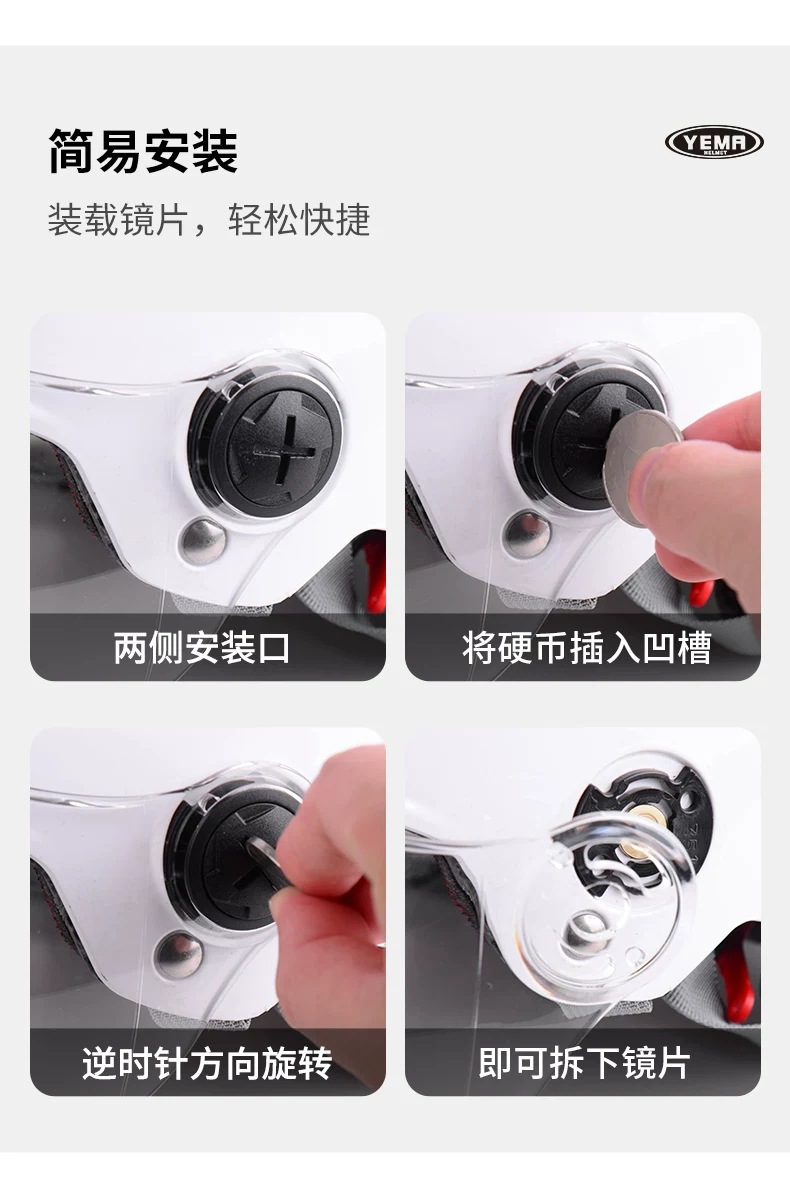 简易安装

YEMA
HELMET

装载镜片，轻松快捷

两侧安装口

将硬币插入凹槽

逆时针方向旋转

即可拆下镜片