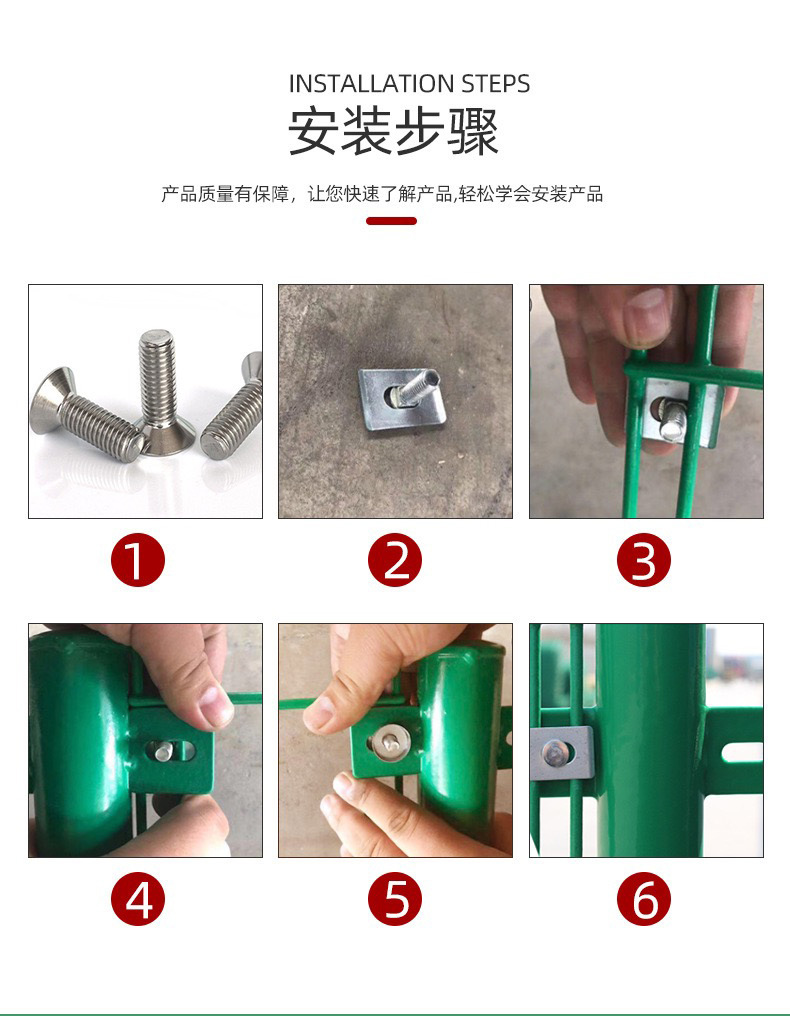 INSTALLATION STEPS
安装步骤

产品质量有保障，让您快速了解产品,轻松学会安装产品

1

2

3

4

5

6