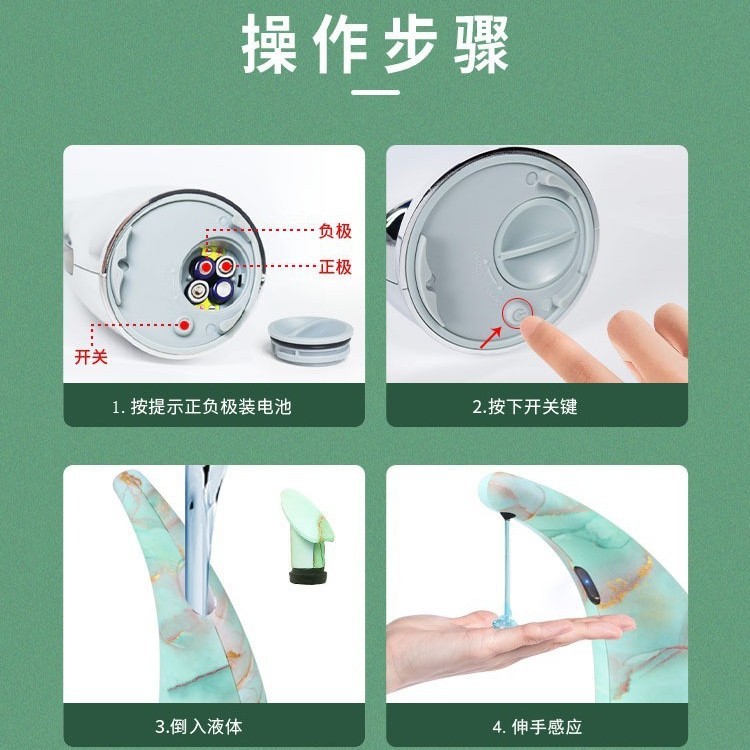 操作步骤

负极
正极
开关

1. 按提示正负极装电池

2.按下开关键

3.倒入液体

4. 伸手感应