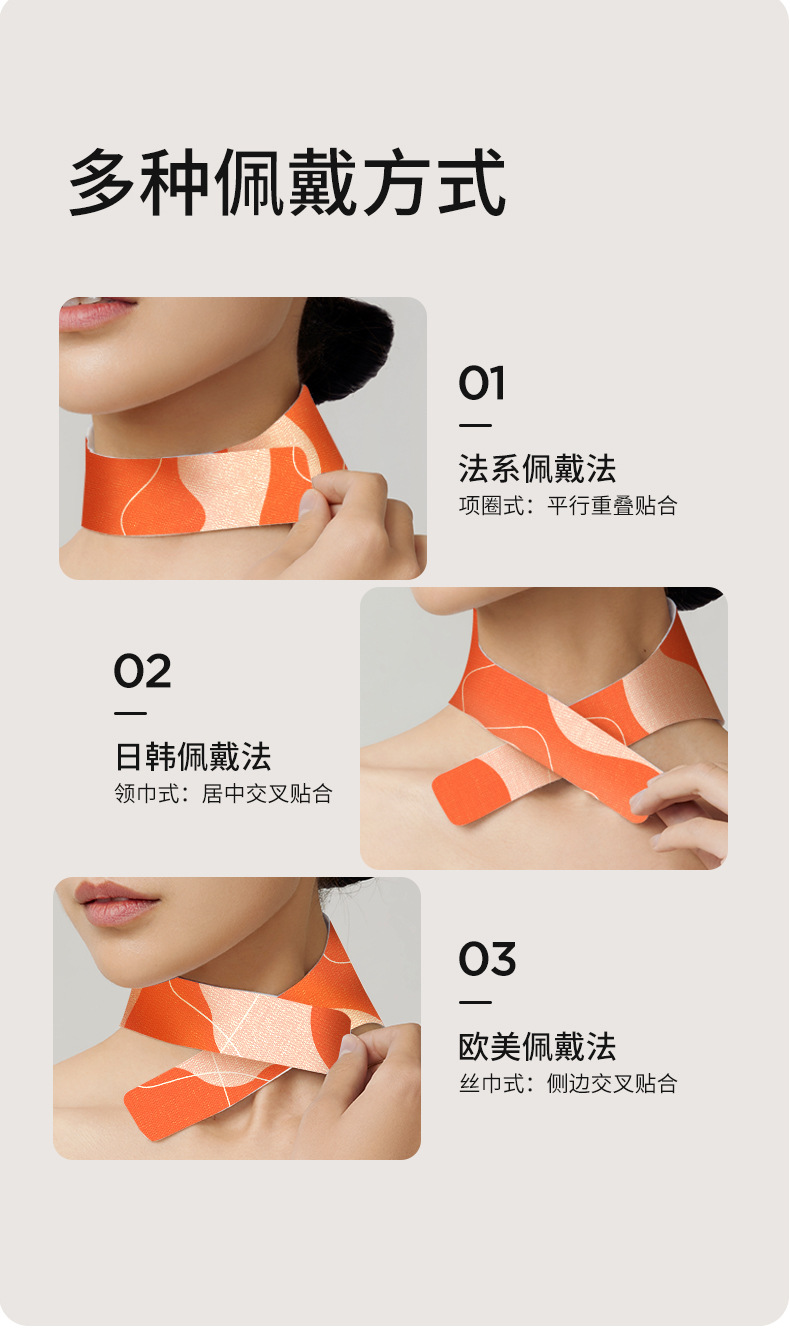 多种佩戴方式

01

法系佩戴法
项圈式：平行重叠贴合

02

日韩佩戴法
领巾式：居中交叉贴合

03

欧美佩戴法
丝巾式：侧边交叉贴合