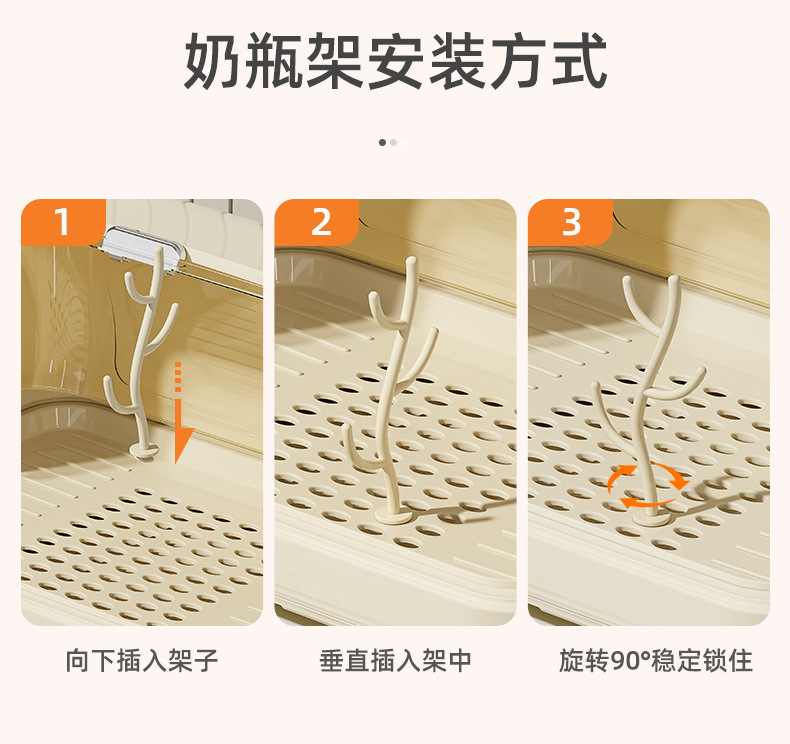 奶瓶架安装方式

1

向下插入架子

2

垂直插入架中

3

旋转90°稳定锁住