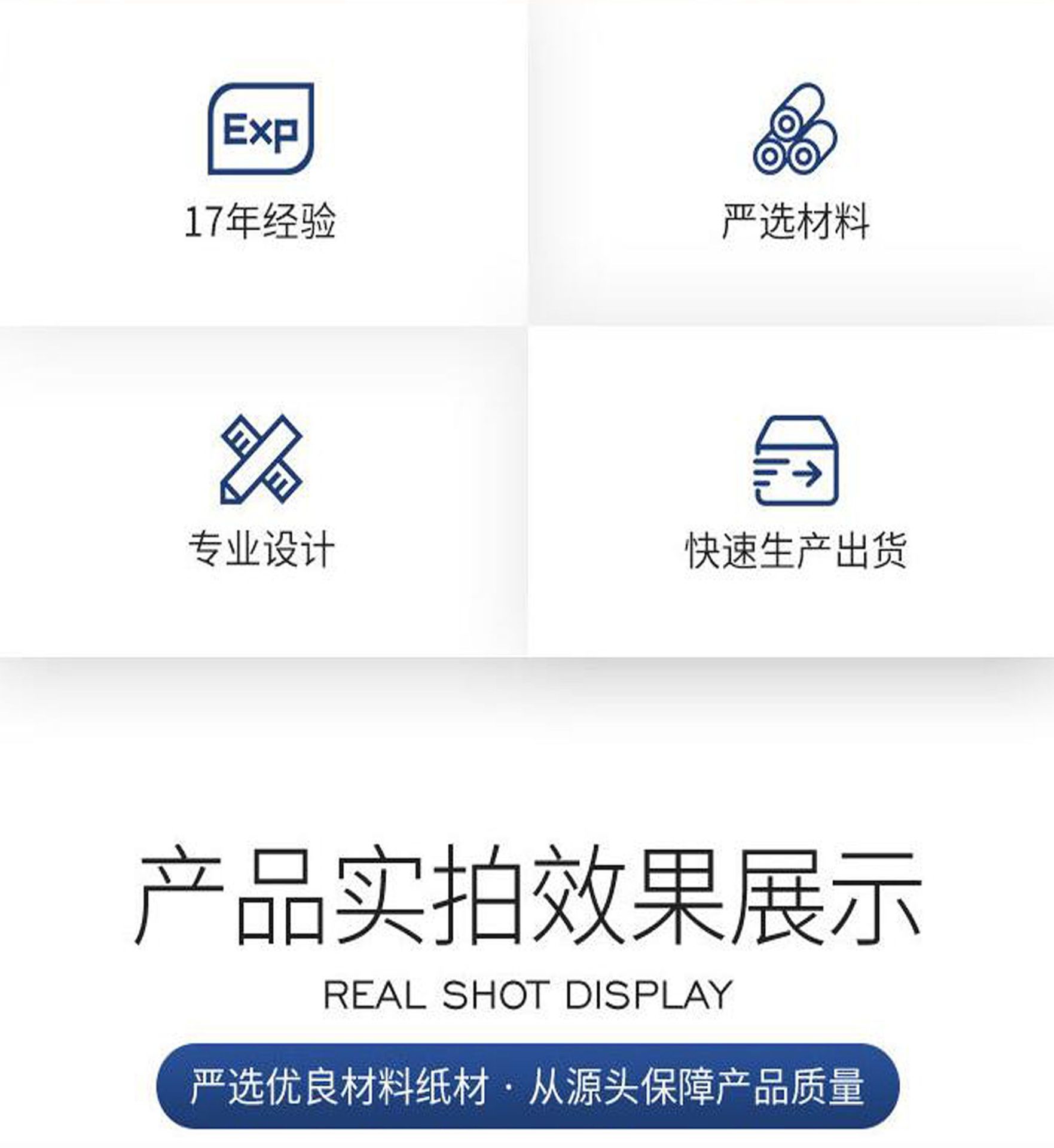 Exp

17年经验

严选材料

专业设计

快速生产出货

产品实拍效果展示

REAL SHOT DISPLAY

严选优良材料纸材 · 从源头保障产品质量