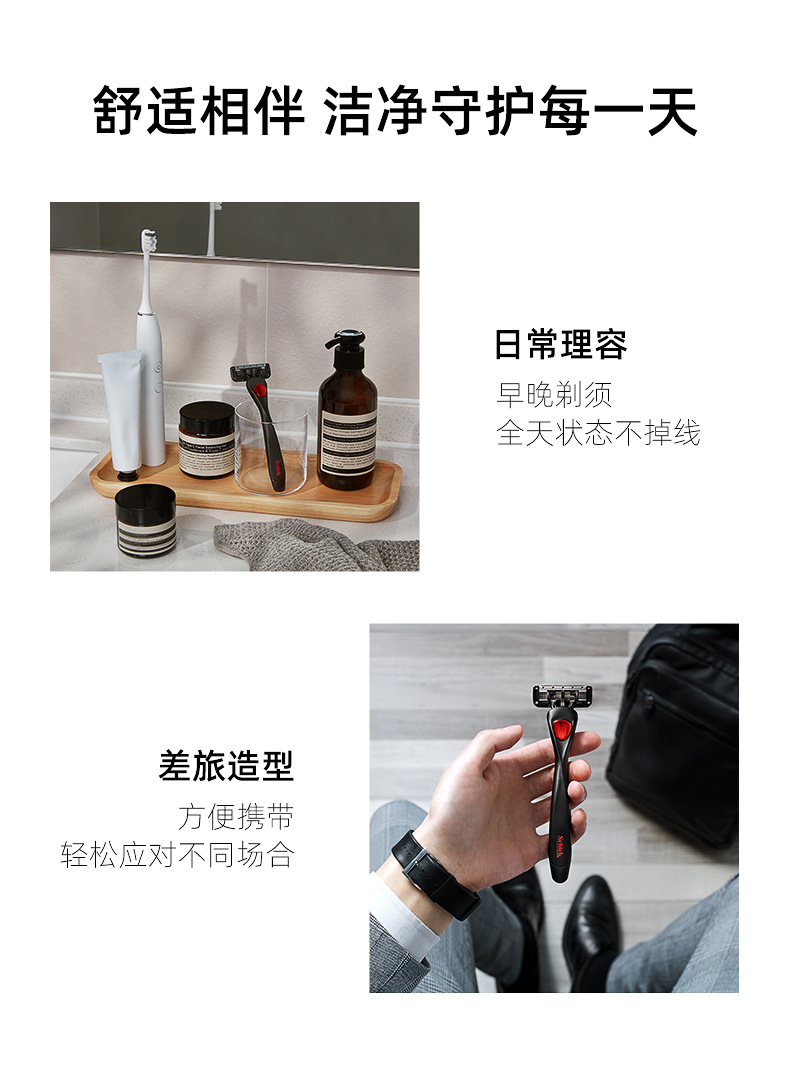 舒适相伴 洁净守护每一天

日常理容
早晚剃须
全天状态不掉线

差旅造型
方便携带
轻松应对不同场合