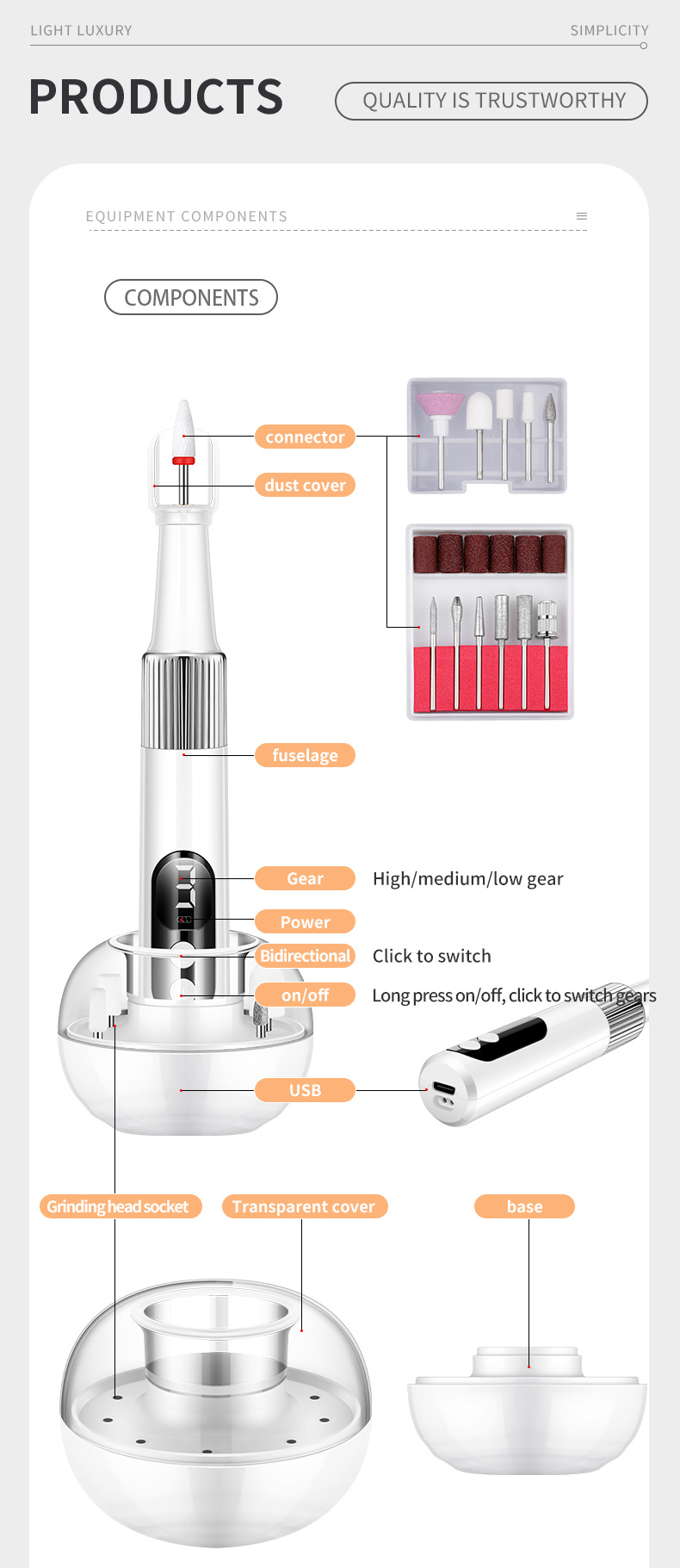 LIGHT LUXURY

SIMPLICITY

PRODUCTS

QUALITY IS TRUSTWORTHY

EQUIPMENT COMPONENTS

COMPONENTS

connector

dust cover

fuselage

Gear

High/medium/low gear

Power

Bidirectional

Click to switch

on/off

Long press on/off, click to switch gears

USB

Grinding head socket

Transparent cover

base