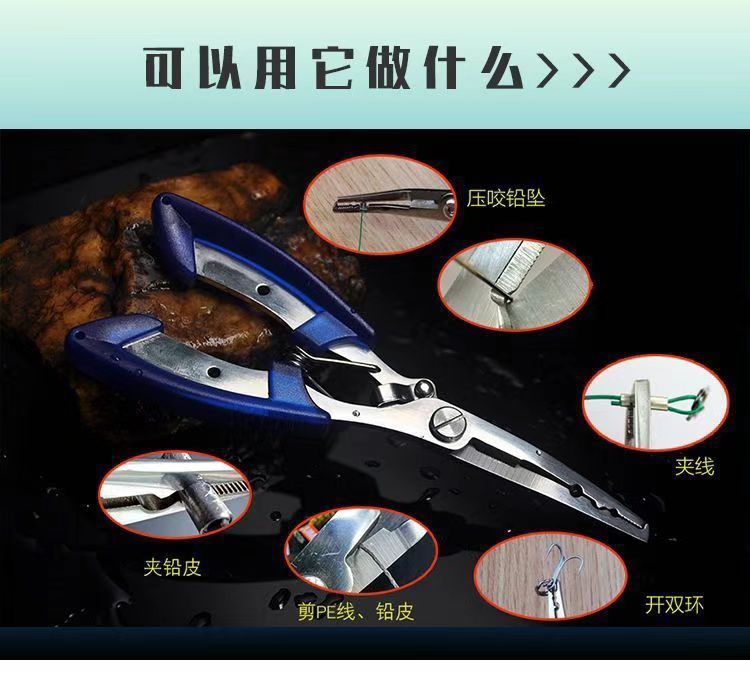 可以用它做什么>>>

压咬铅坠

夹线

夹铅皮

剪PE线、铅皮

开双环