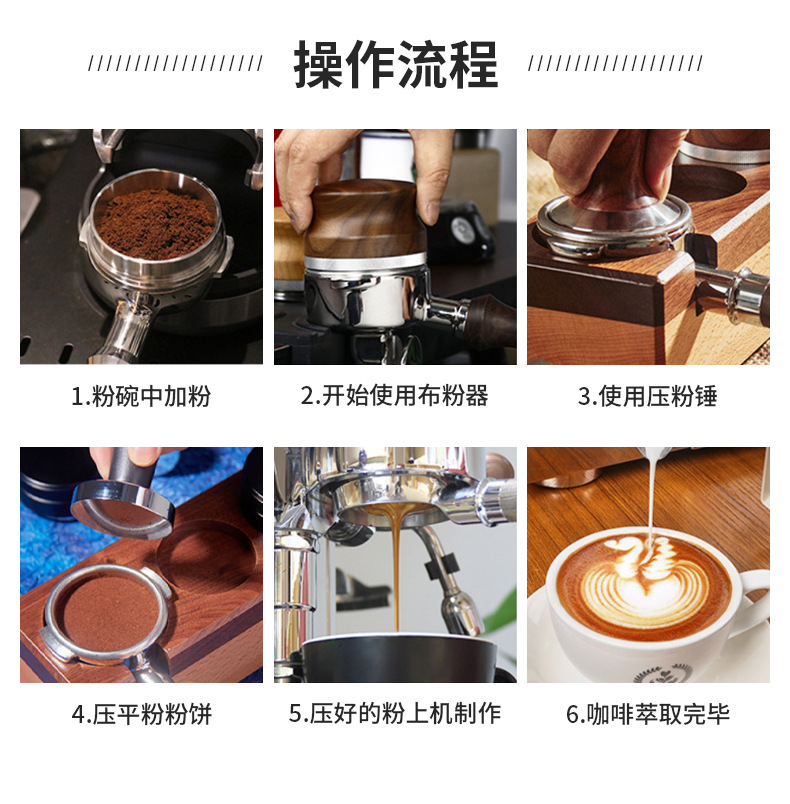 操作流程

1.粉碗中加粉

2.开始使用布粉器

3.使用压粉锤

4.压平粉粉饼

5.压好的粉上机制作

6.咖啡萃取完毕