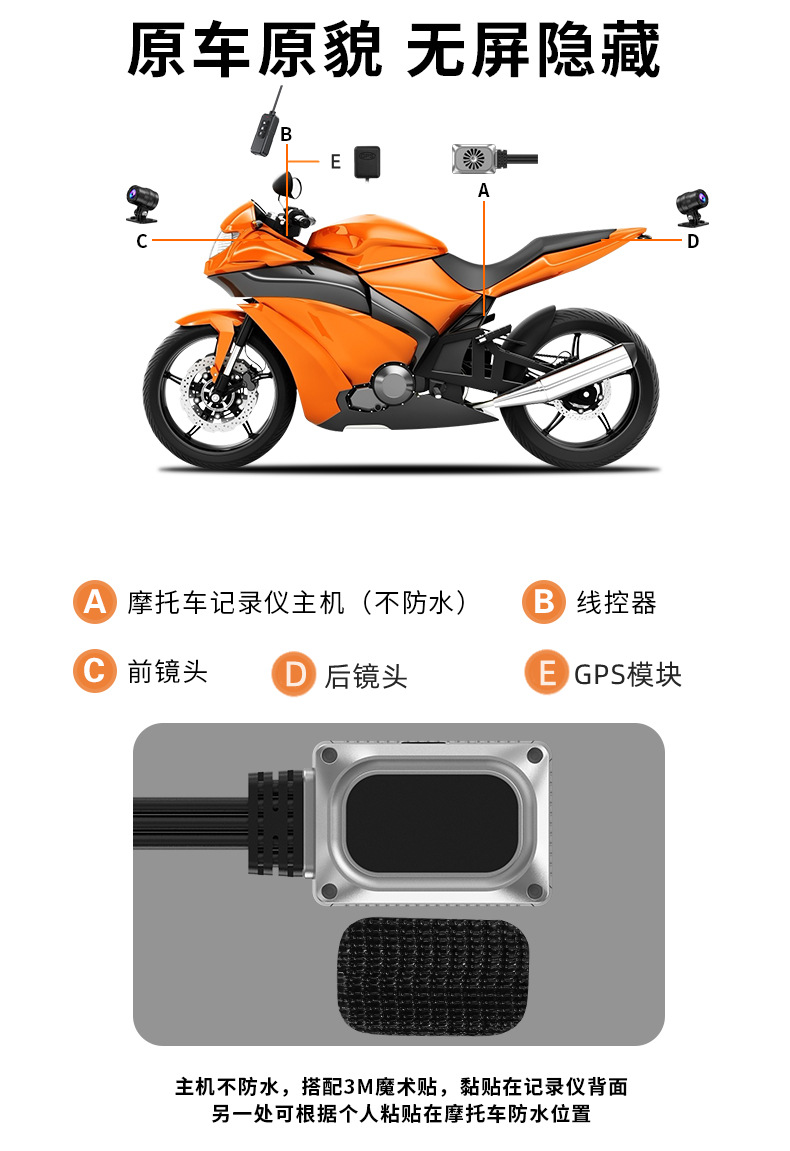 原车原貌 无屏隐藏

B
E
A
C
D

A 摩托车记录仪主机（不防水）
B 线控器
C 前镜头
D 后镜头
E GPS模块

主机不防水，搭配3M魔术贴，黏贴在记录仪背面
另一处可根据个人粘贴在摩托车防水位置