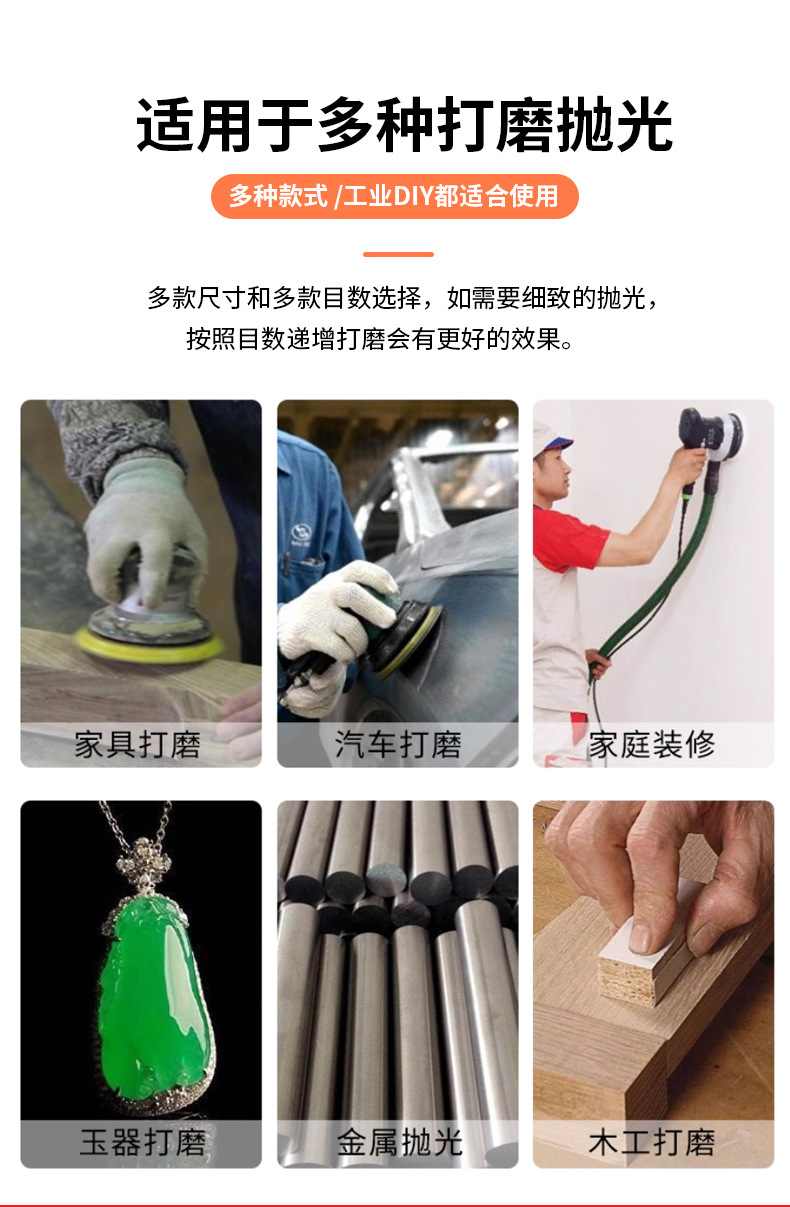 适用于多种打磨抛光

多种款式 /工业DIY都适合使用

多款尺寸和多款目数选择，如需要细致的抛光，按照目数递增打磨会有更好的效果。

家具打磨

汽车打磨

家庭装修

玉器打磨

金属抛光

木工打磨