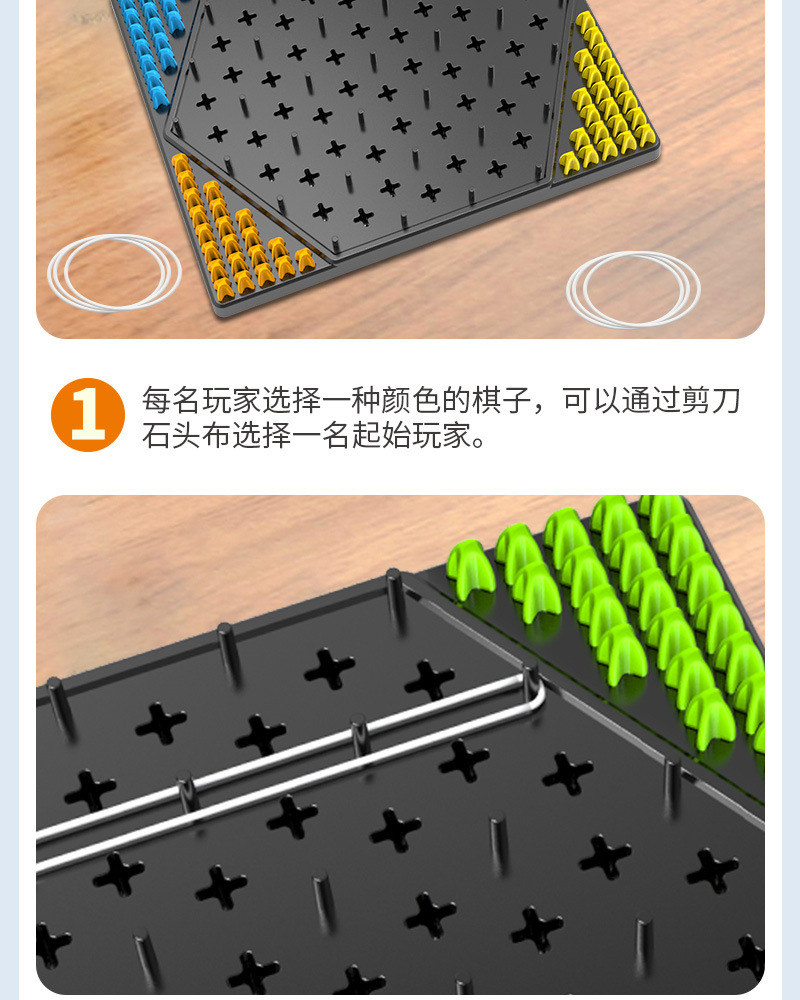 1 每名玩家选择一种颜色的棋子，可以通过剪刀石头布选择一名起始玩家。