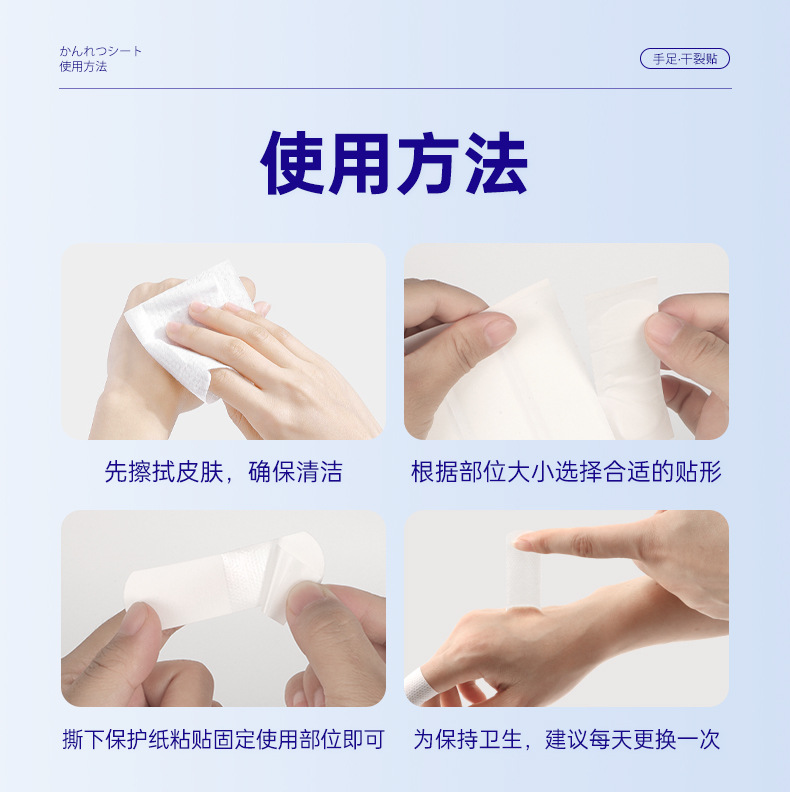 かんれつシート
使用方法

手足·干裂贴

使用方法

先擦拭皮肤，确保清洁

根据部位大小选择合适的贴形

撕下保护纸粘贴固定使用部位即可

为保持卫生，建议每天更换一次