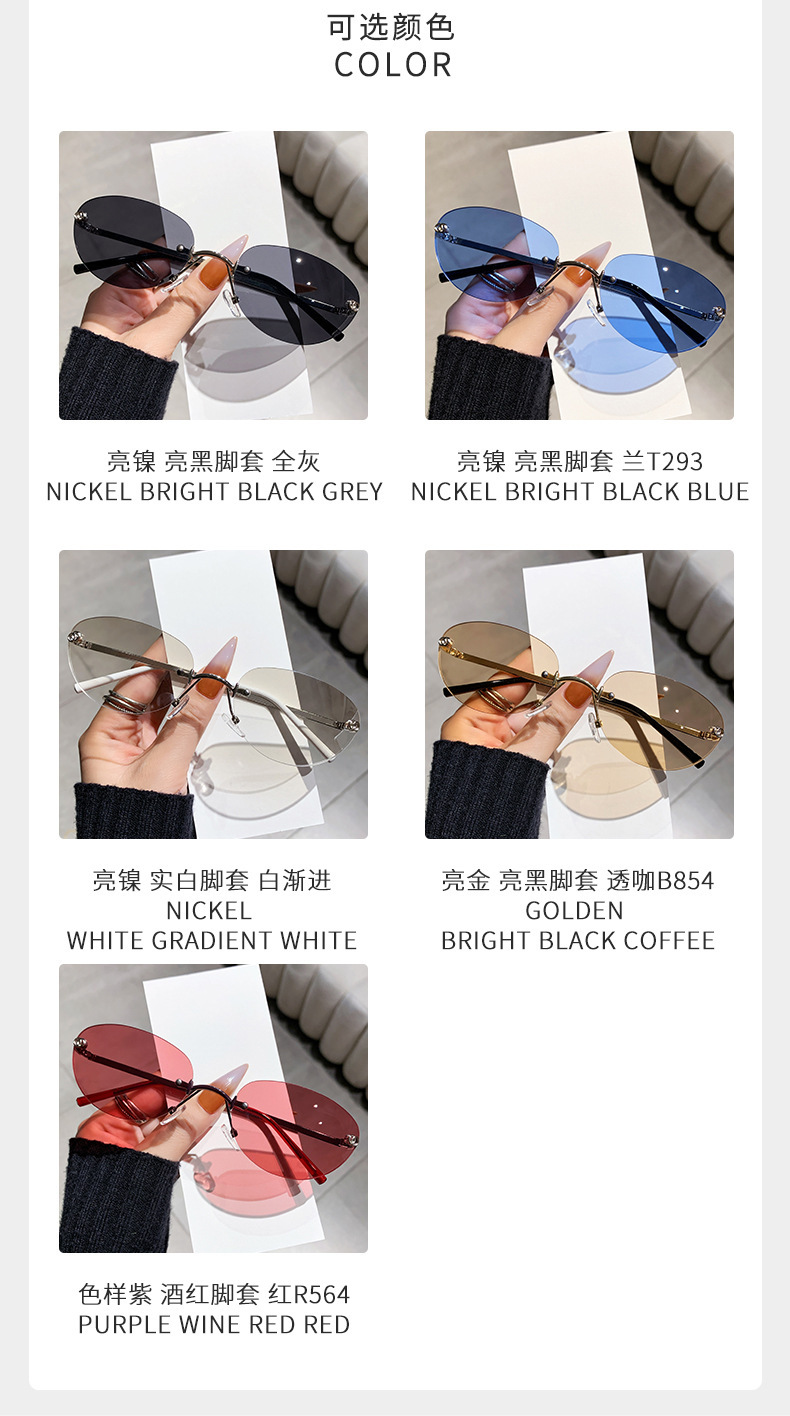 可选颜色
COLOR

亮镍 亮黑脚套 全灰
NICKEL BRIGHT BLACK GREY

亮镍 亮黑脚套 兰T293
NICKEL BRIGHT BLACK BLUE

亮镍 实白脚套 白渐进
NICKEL
WHITE GRADIENT WHITE

亮金 亮黑脚套 透咖B854
GOLDEN
BRIGHT BLACK COFFEE

色样紫 酒红脚套 红R564
PURPLE WINE RED RED